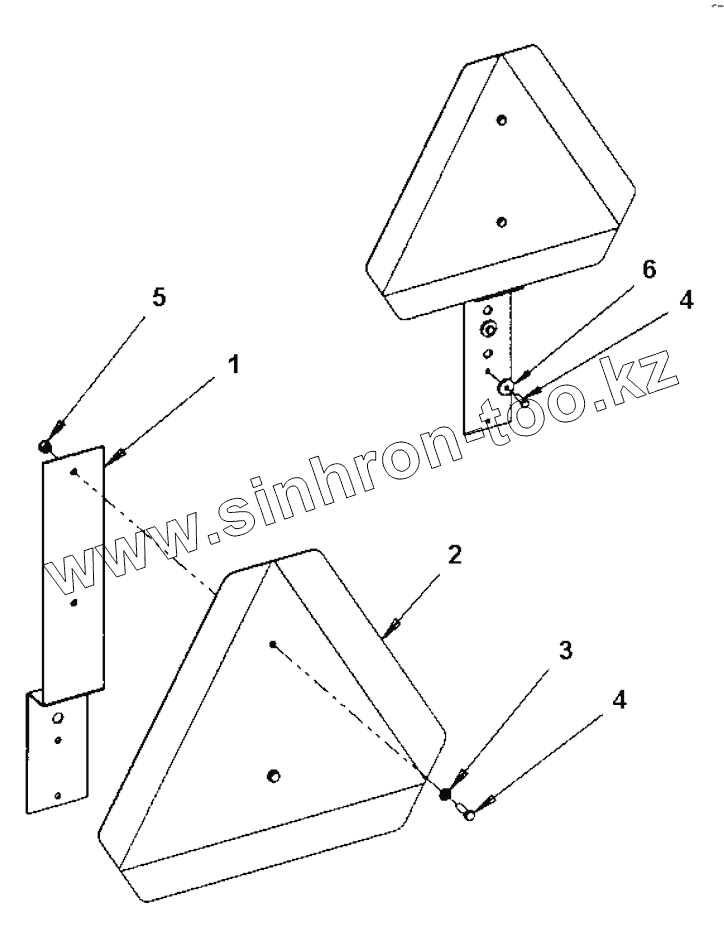 6
4
5
1
www.sinhron-too.kz
2
3
4