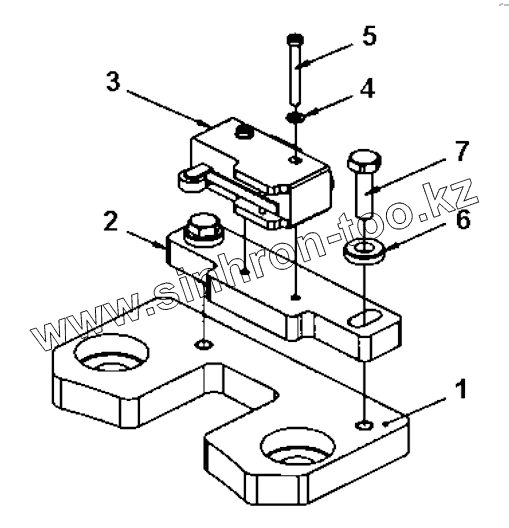 5
3
4
7
2
6
www.sinhron-too.kz
1