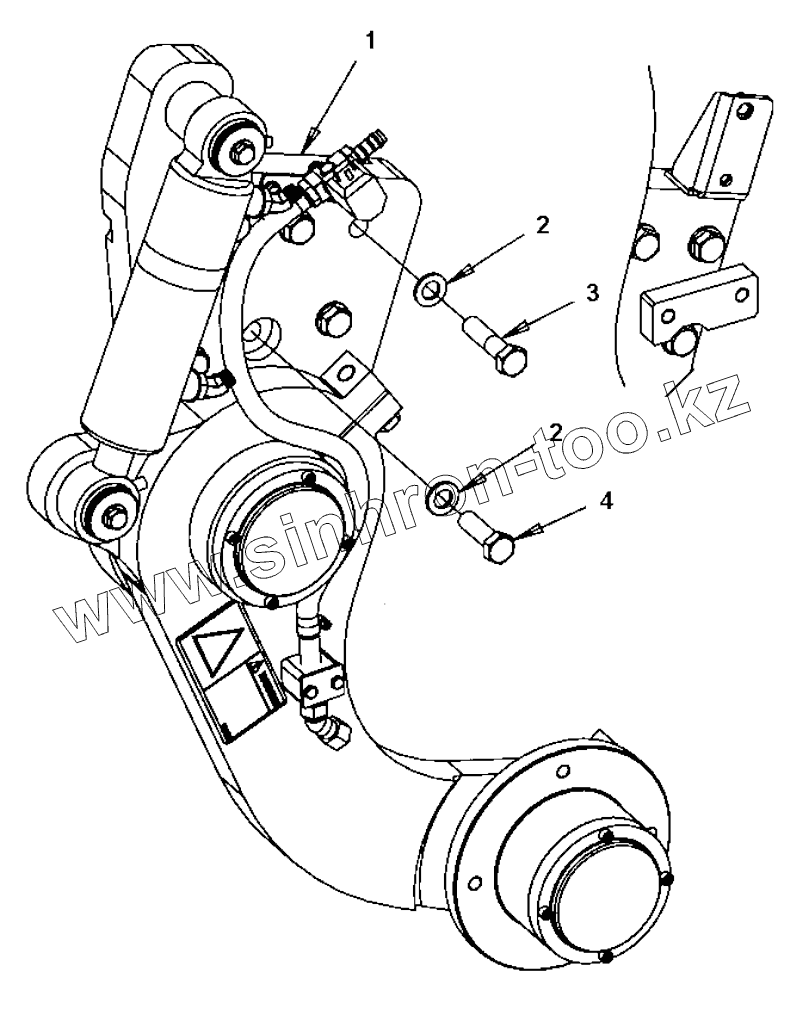 1
2
3
2
4
www.sinhron-too.kz