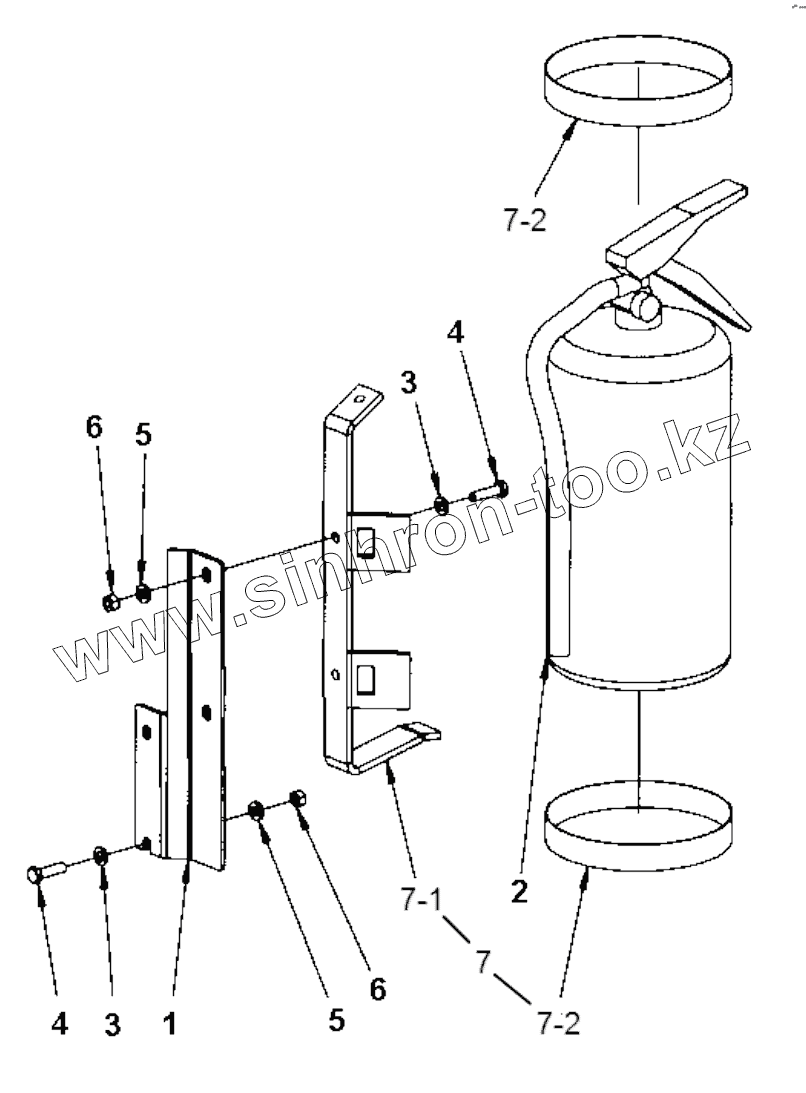 7-2

4

3

6

5

www.sinhron-too.kz

2

7-1

7

7-2

4

3

1

5

6