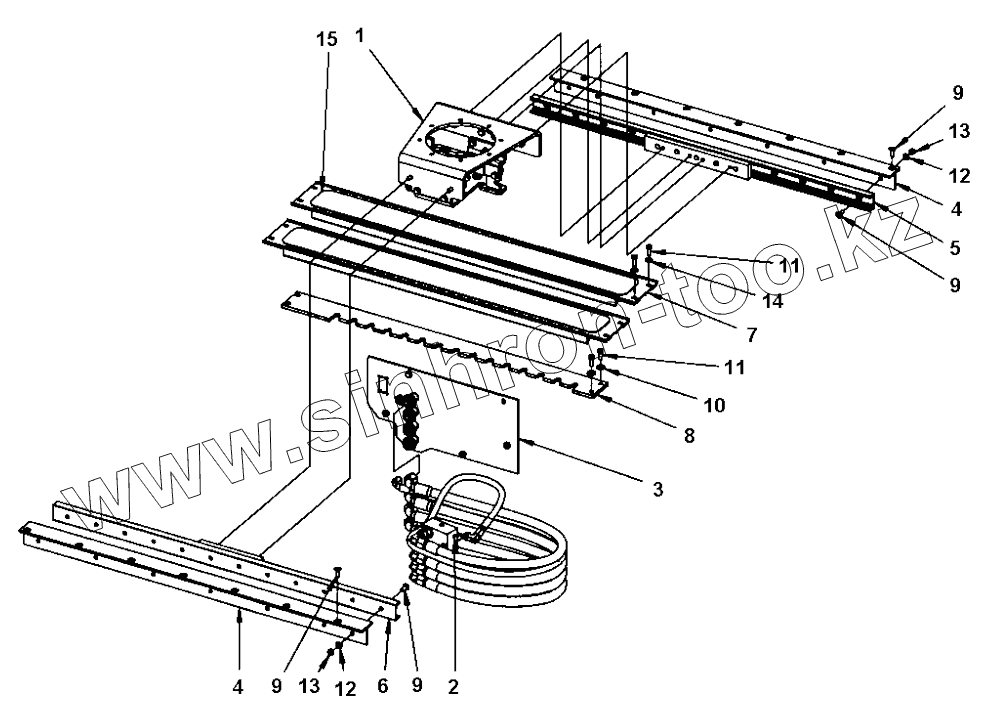 15
1
9
13
12
4
5
9
11
14
7
11
10
8
3
www.sinhron-too.kz
4
9
13
12
6
9
2