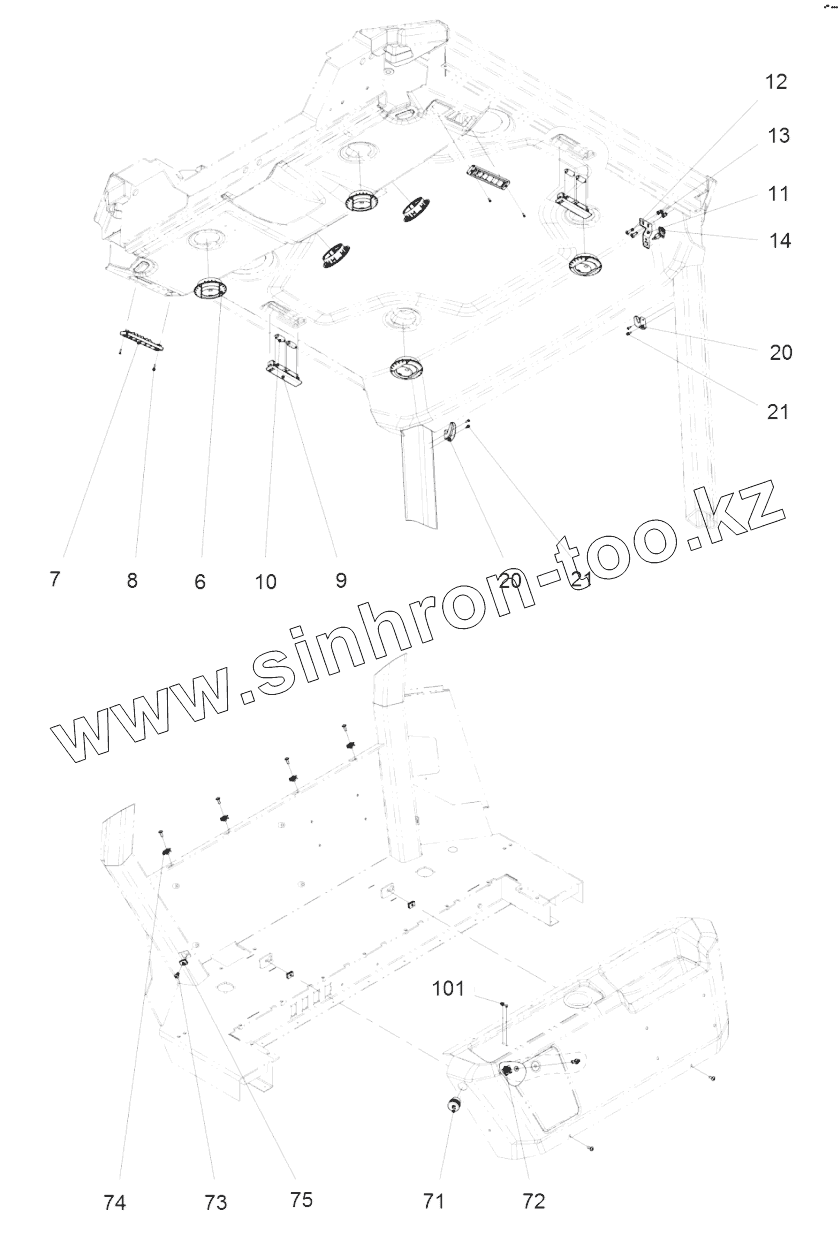 12
13
11
14
20
21
7
8
6
10
9
20
21
www.sinhron-too.kz
101
74
73
75
71
72