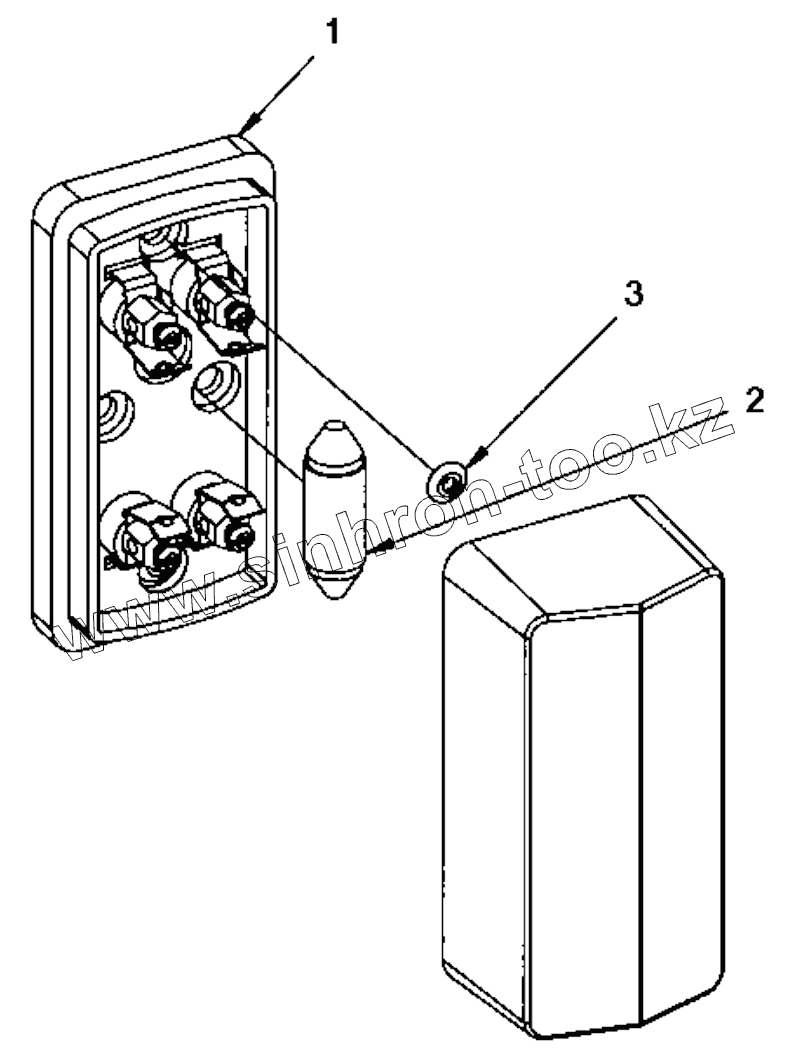 1
3
2
www.sinhron-too.kz