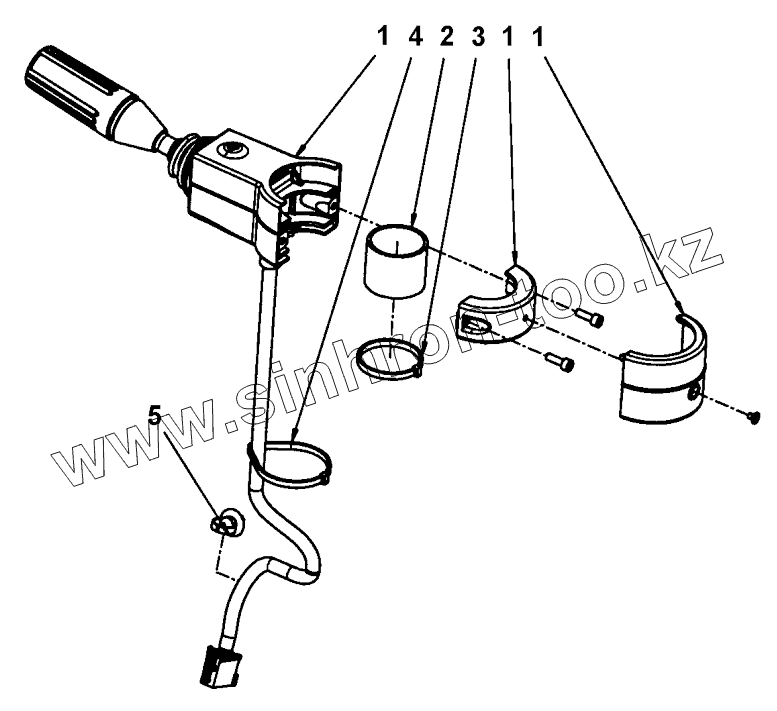 1 4 2 3 1 1

5

www.sinhron-too.kz