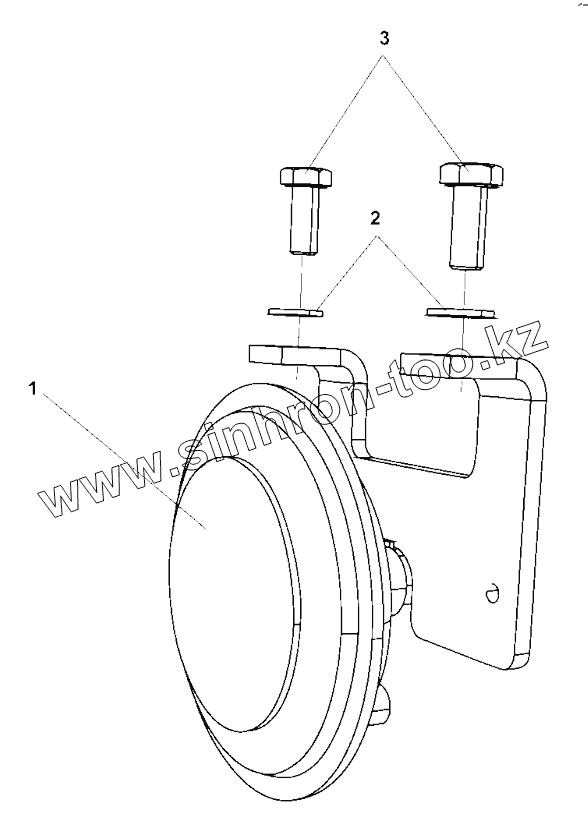 3

2

1

www.sinhron-too.kz