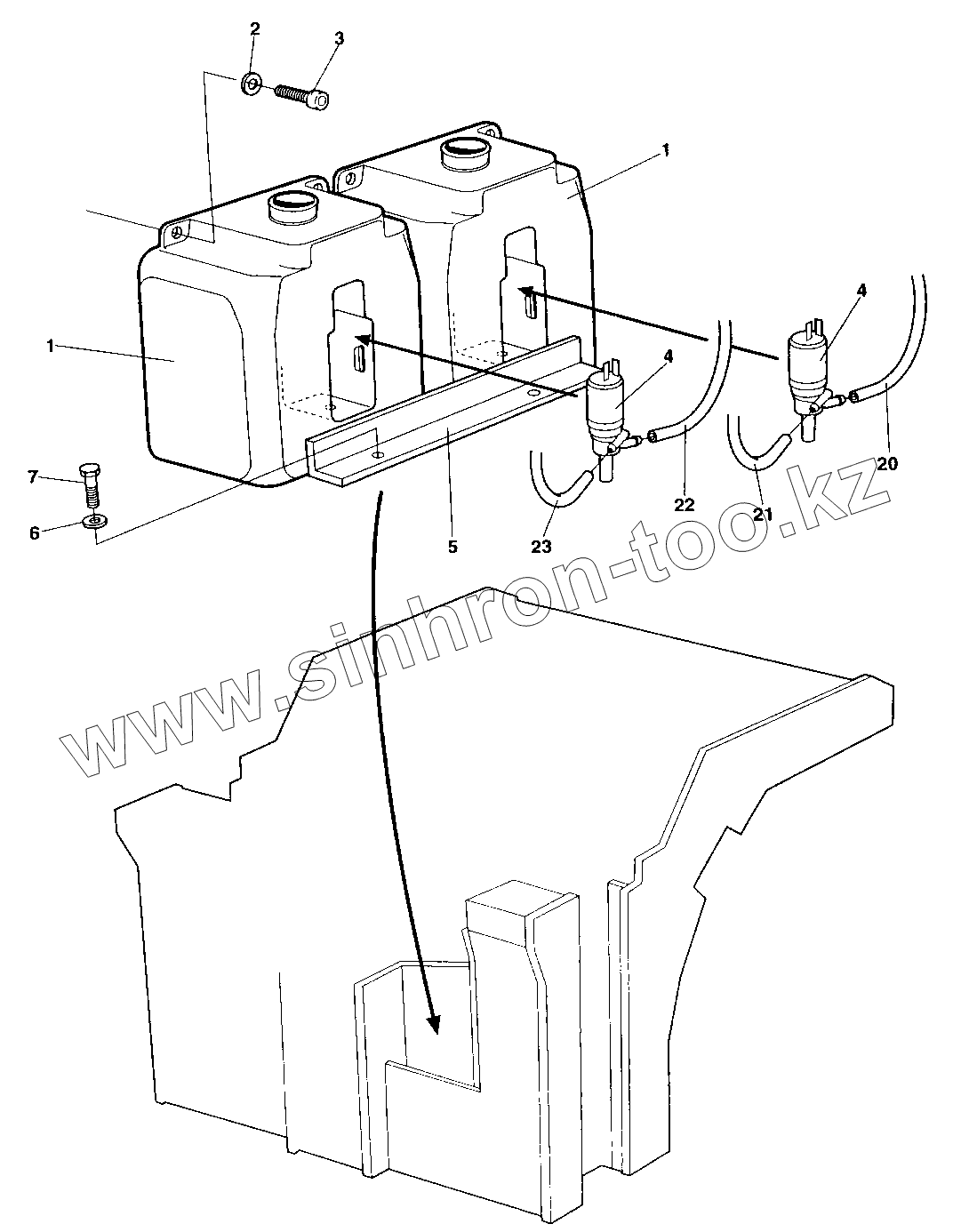 2
3
1
1
4
4
7
6
5
23
22
21
20
www.sinhron-too.kz