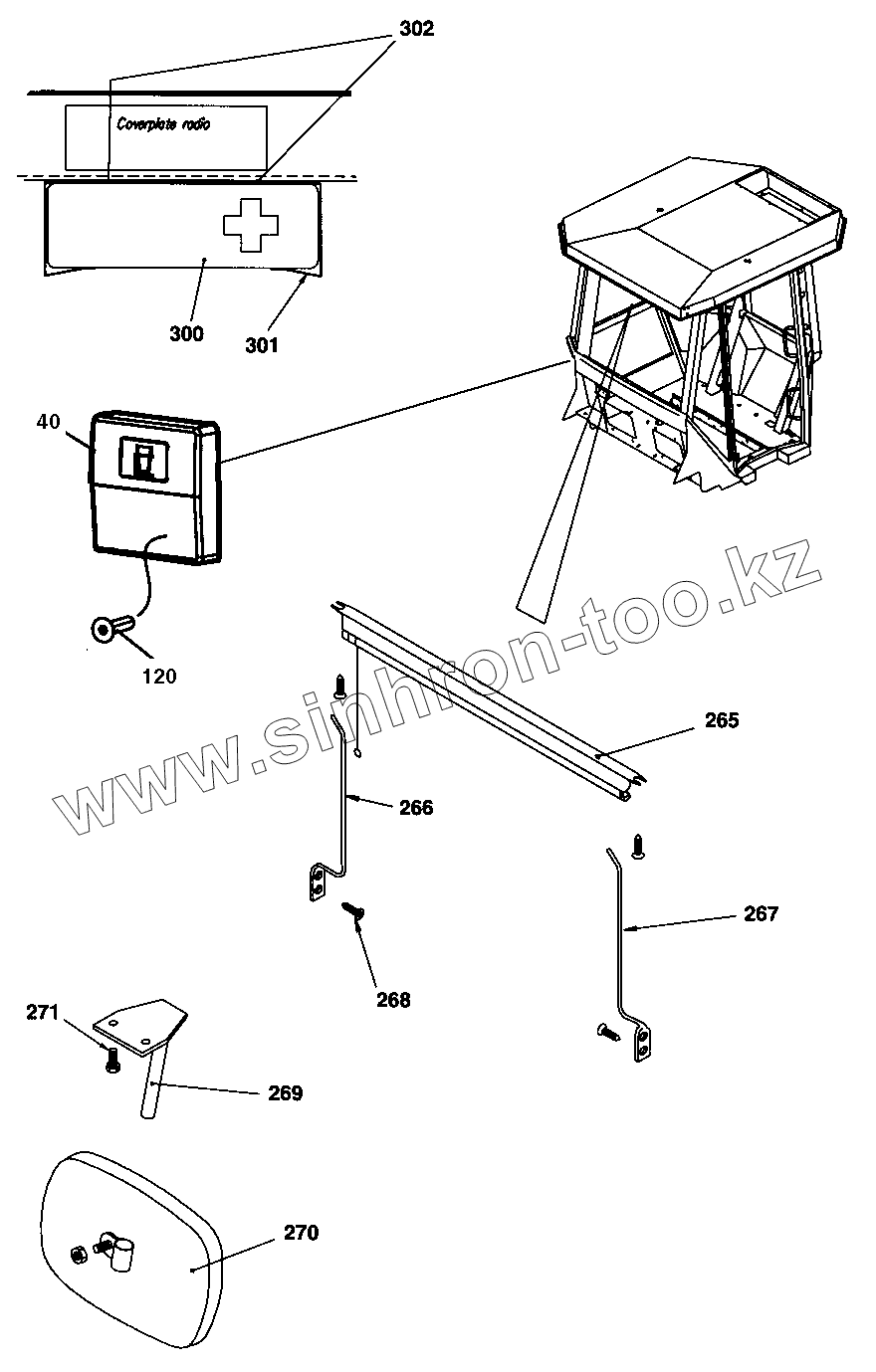 302
Coverplate radio
300
301
40
120
www.sinhron-too.kz
265
266
267
268
271
269
270