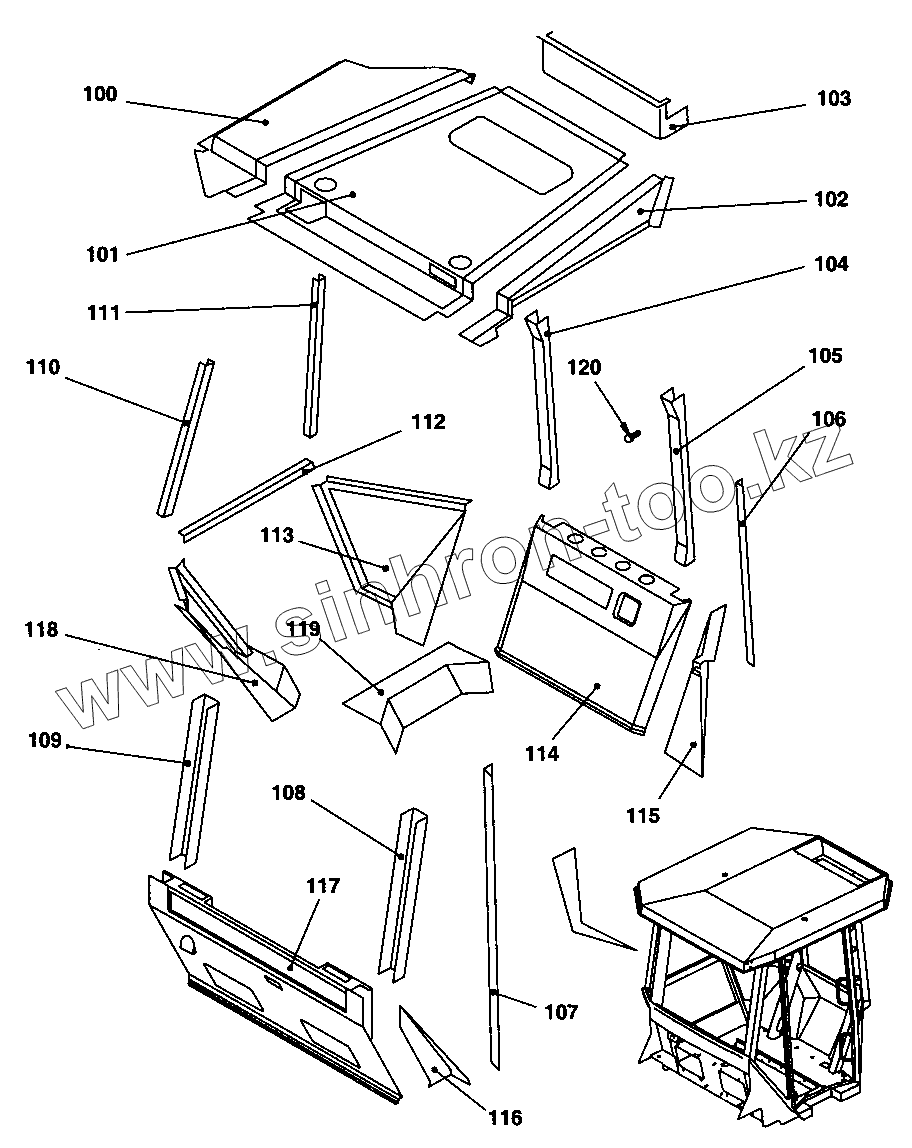 100
103
102
101
104
111
110
120
105
106
112
113
118
119
114
109
115
108
117
107
116
www.sinhron-too.kz