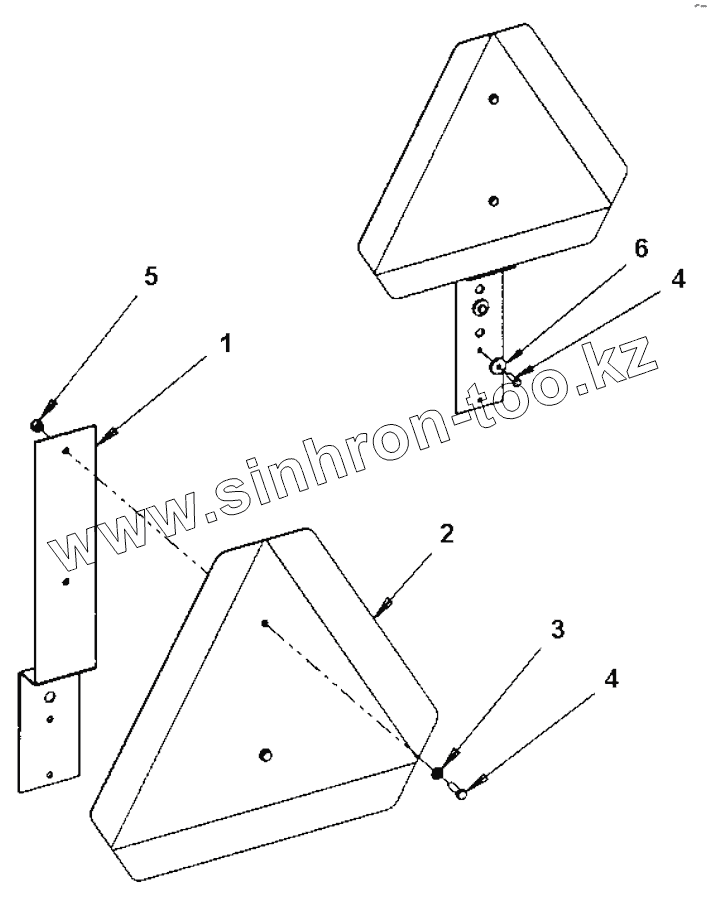 6
4
5
1
www.sinhron-too.kz
2
3
4