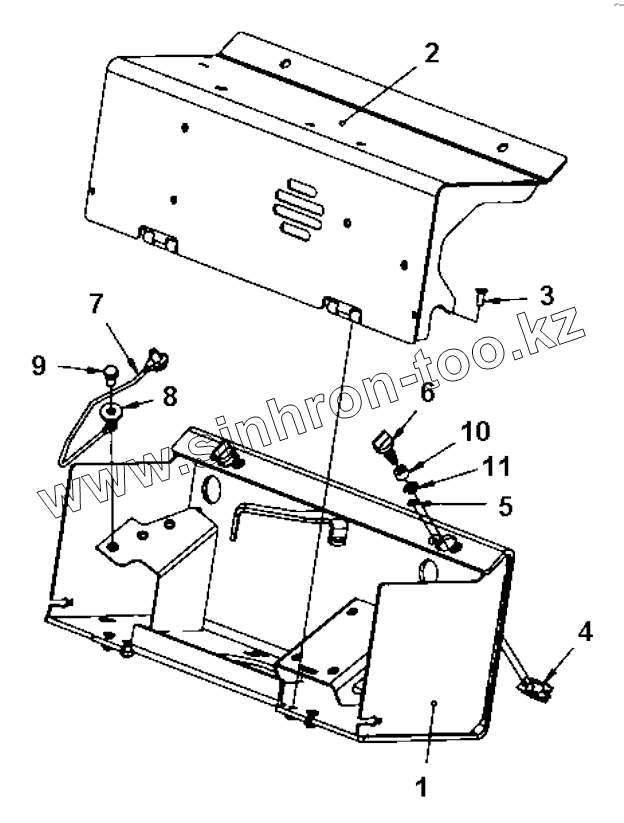 2
3
7
9
8
6
10
11
5
4
1
www.sinhron-too.kz