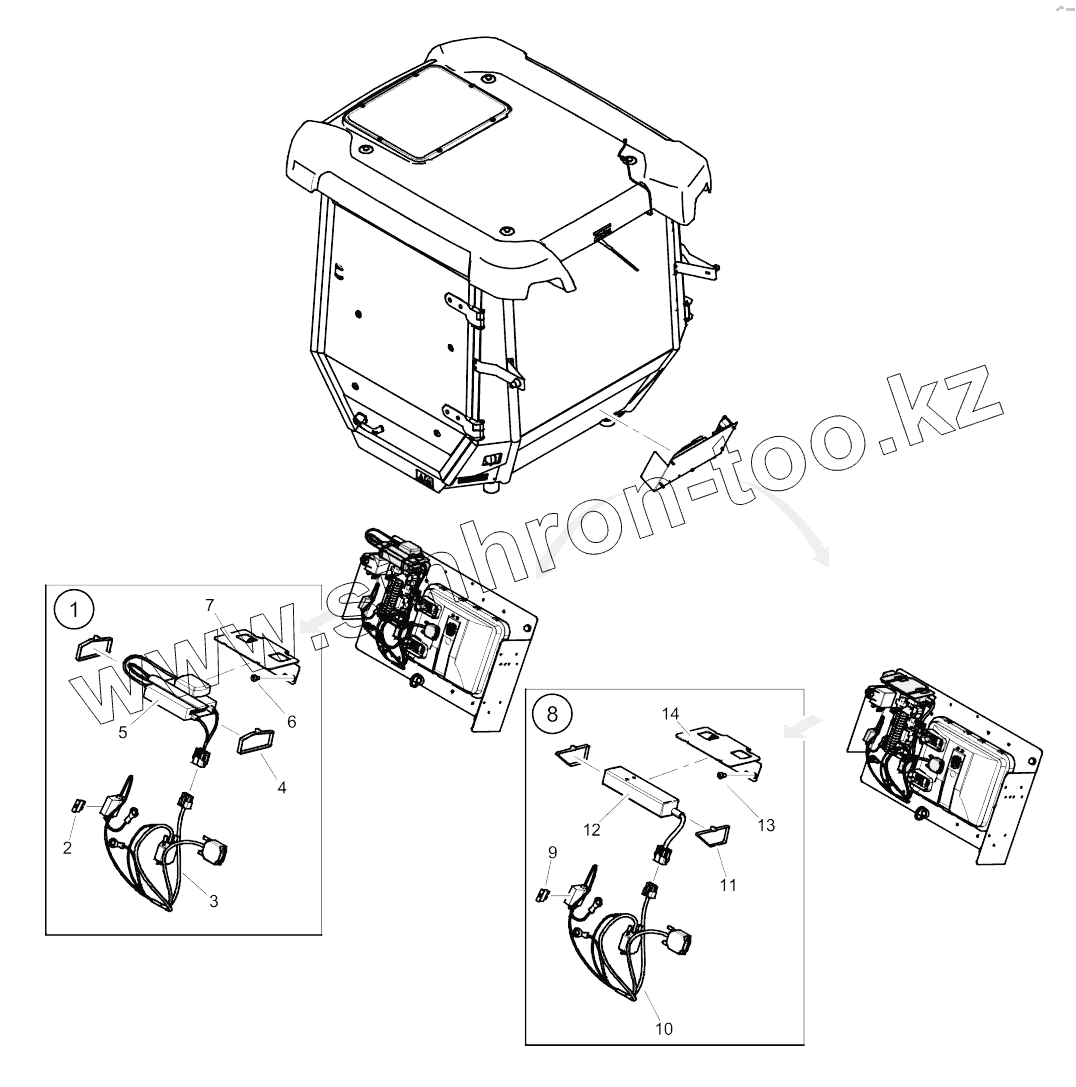 www.sohron-too.kz

1
7
6
5
4
2
3

8
14
13
12
11
9
10