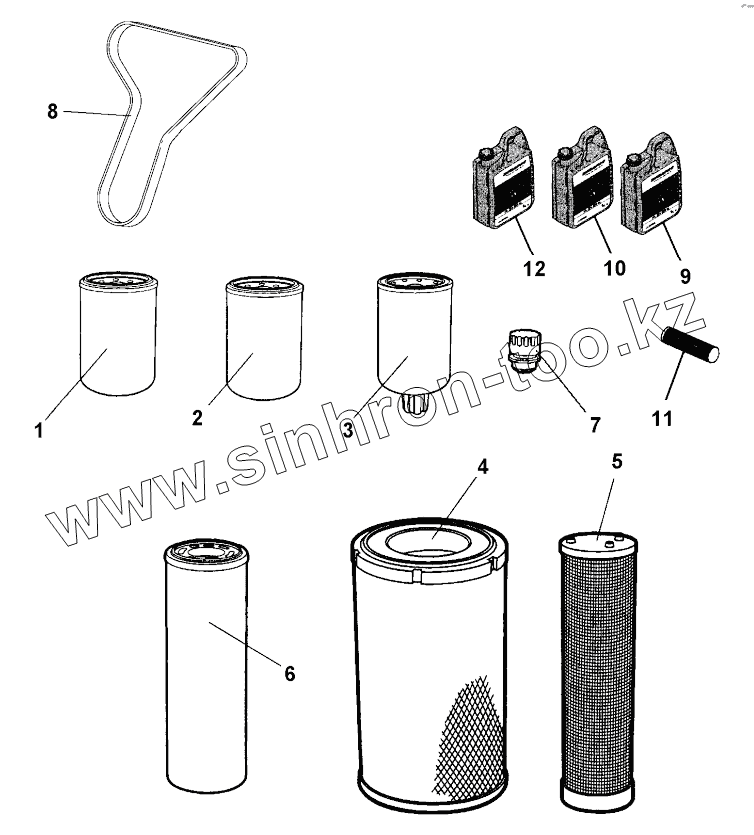 8

12
10
9

1
2
3
7
11

www.sinhron-too.kz

4
5
6