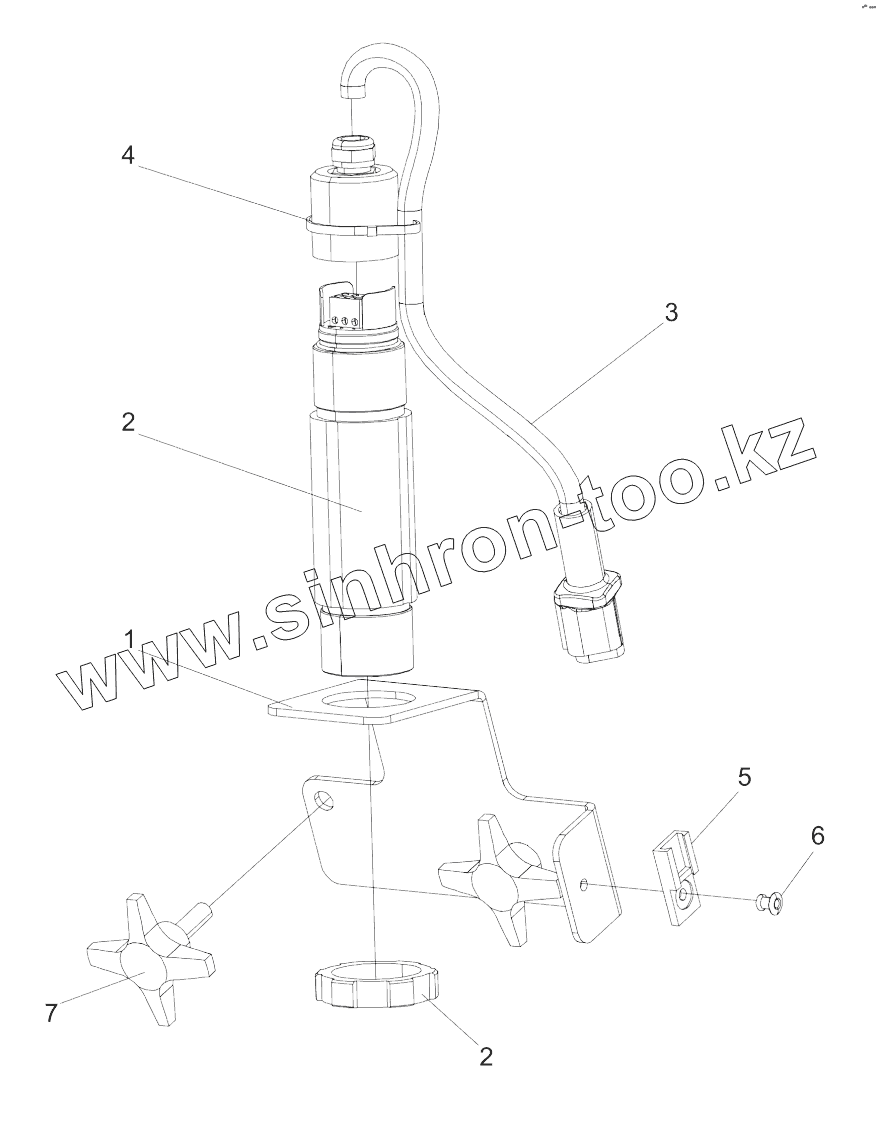 4
3
2
www.sinhron-too.kz
1
5
6
7
2