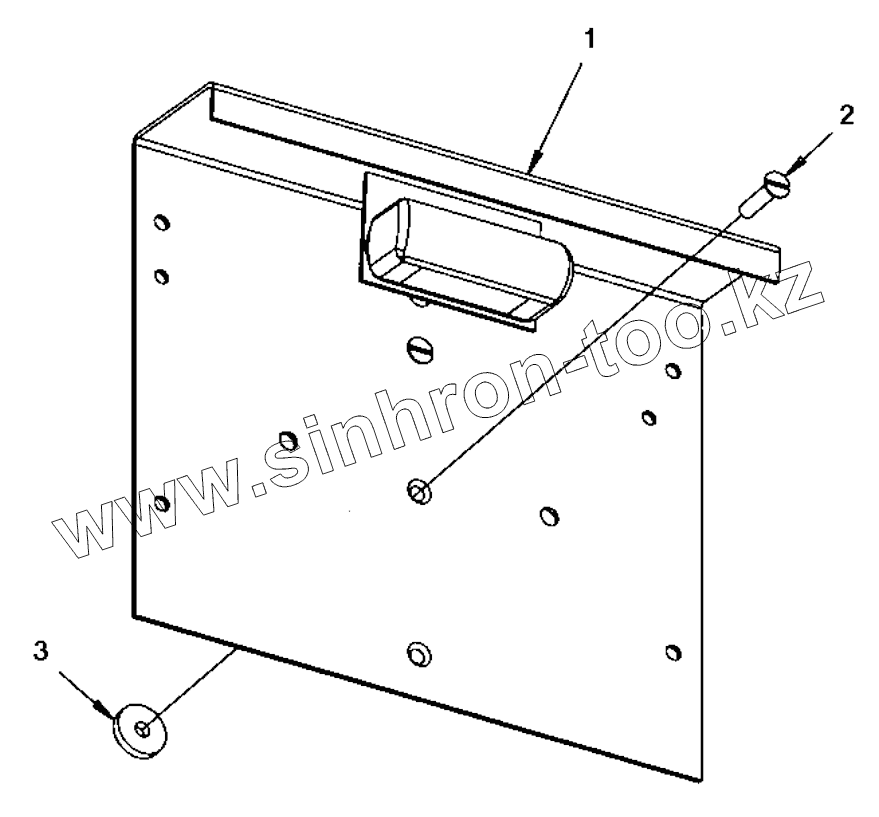 1
2
www.sinhron-too.kz
3