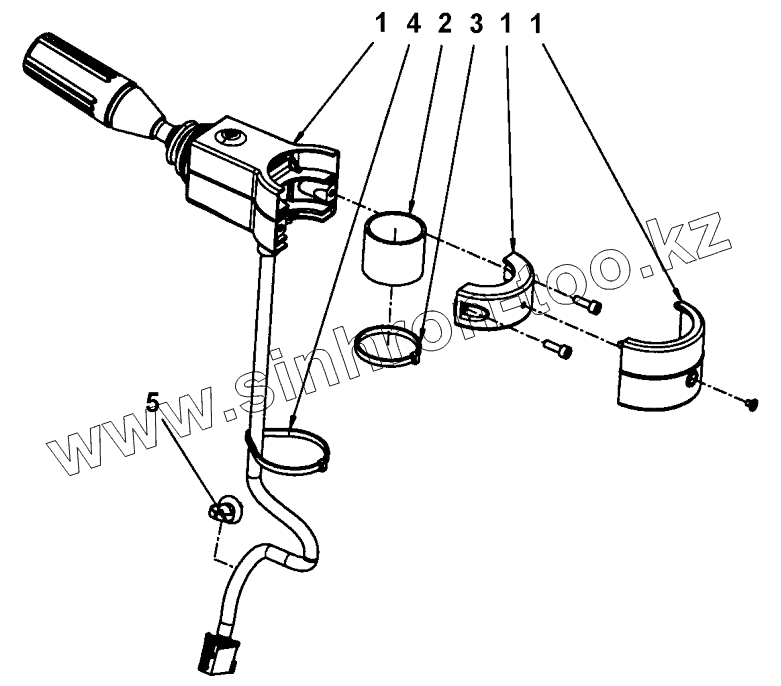 1 4 2 3 1 1

5

www.sinhron-too.kz