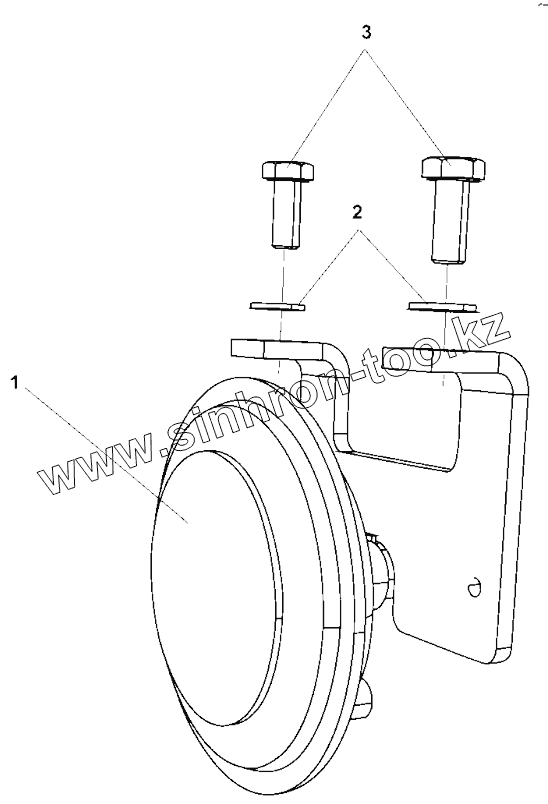 3
2
1
www.sinhron-too.kz