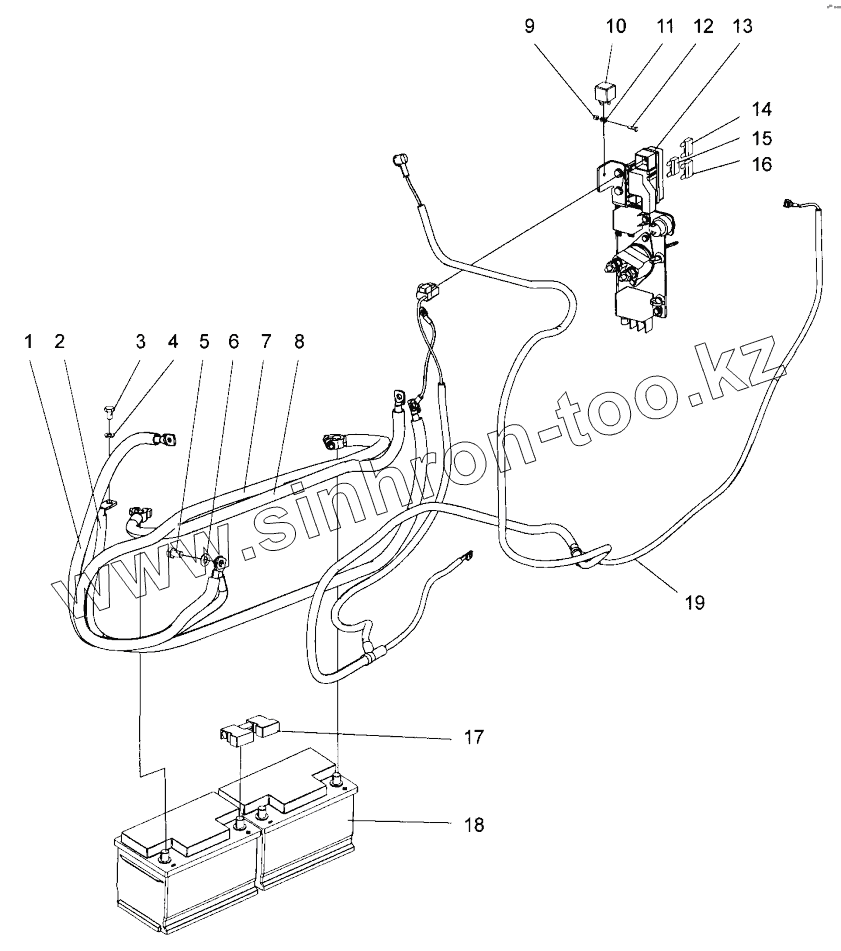 9 10 11 12 13
14
15
16
1 2 3 4 5 6 7 8
www.sinhron-too.kz
19
17
18