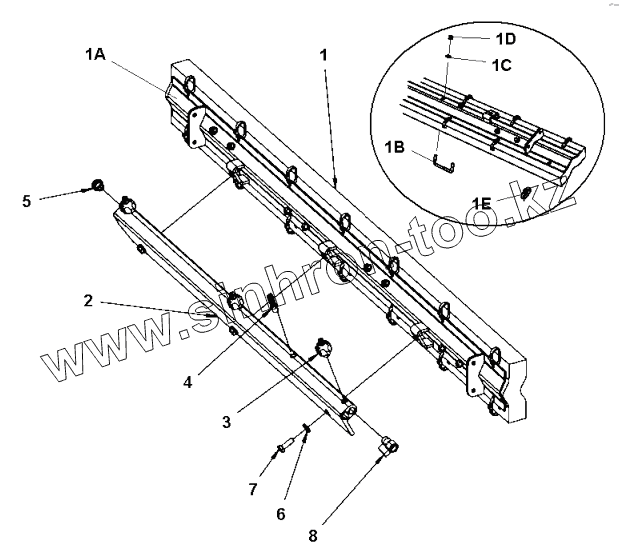 1A
1
1D
1C
1B
1E
5
2
4
3
7
6
8
www.sinhron-too.kz