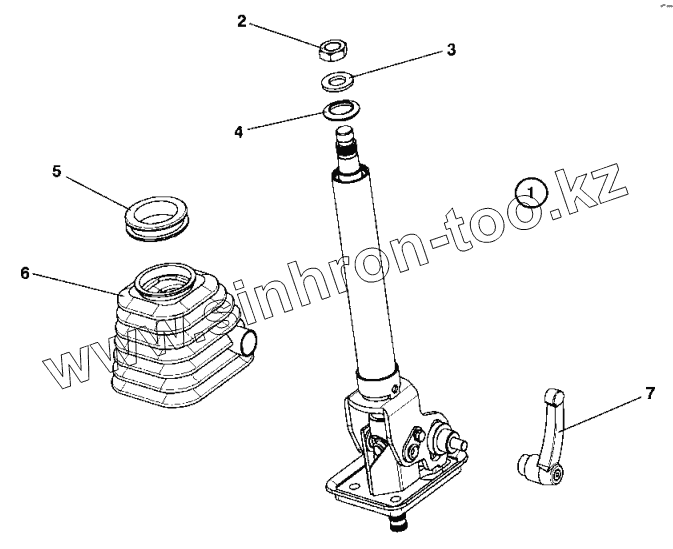 2
3
4
5
1
6
7
www.sinhron-too.kz