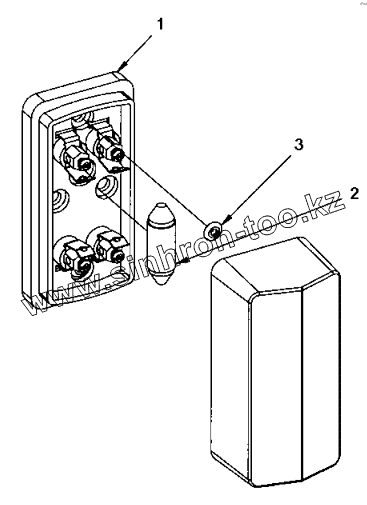 1

3

2

www.sinhron-too.kz