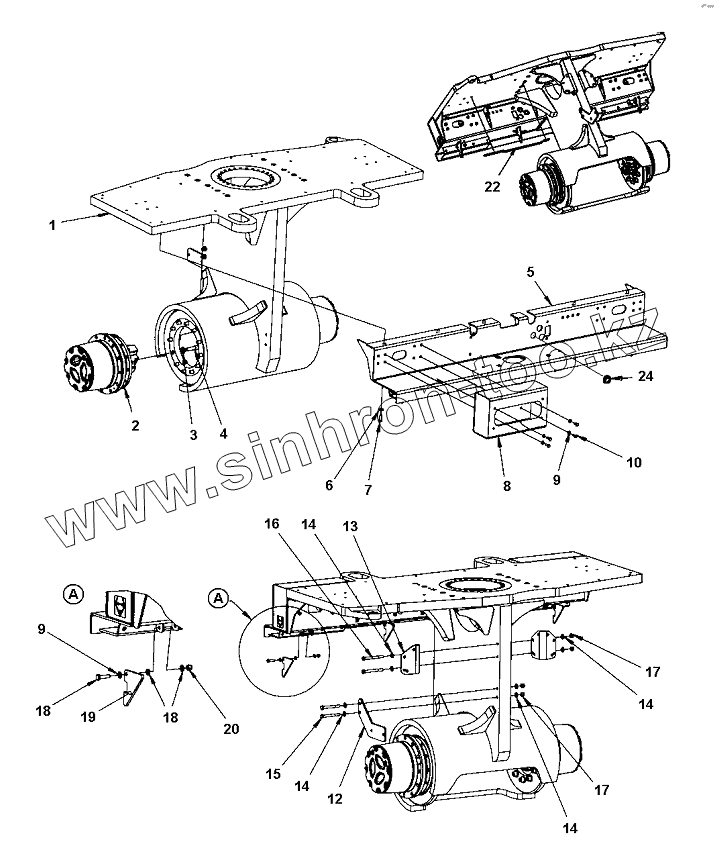 22

1

5

24

2

3

4

6

7

8

9

10

www.sinhron-too.kz

16

14

13

A

A

9

17

14

18

19

18

20

15

14

12

17

14