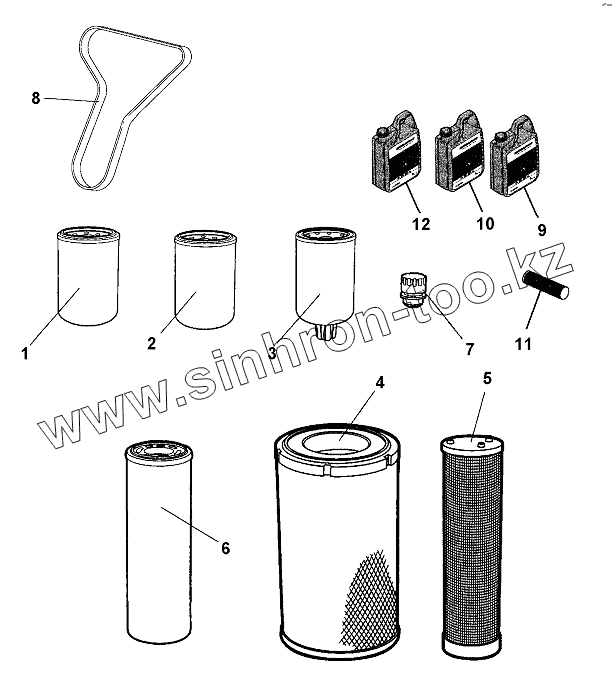 8

12
10
9

1
2
3
7
11

www.sinhron-too.kz

4
5

6