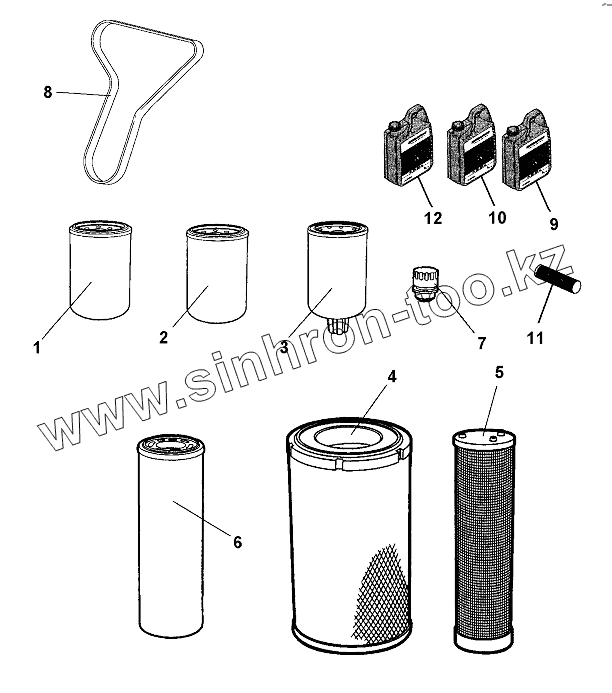 8

12
10
9

1
2
3
7
11

www.sinhron-too.kz

4
5

6