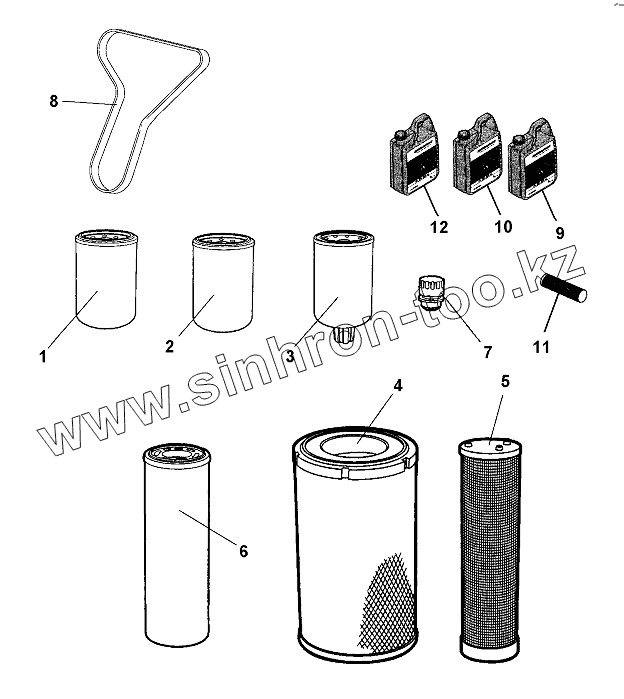 8
12
10
9
1
2
3
7
11
www.sinhron-too.kz
4
5
6