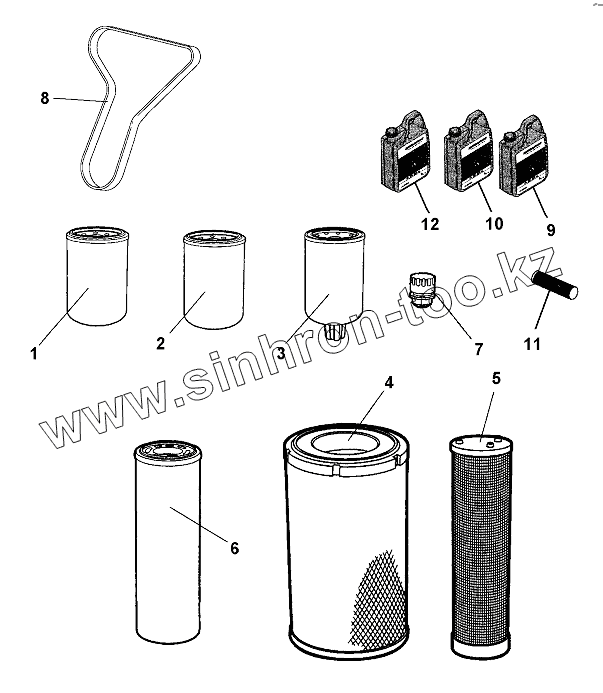 8

12
10
9

1
2
3
7
11

www.sinhron-too.kz

4
5

6