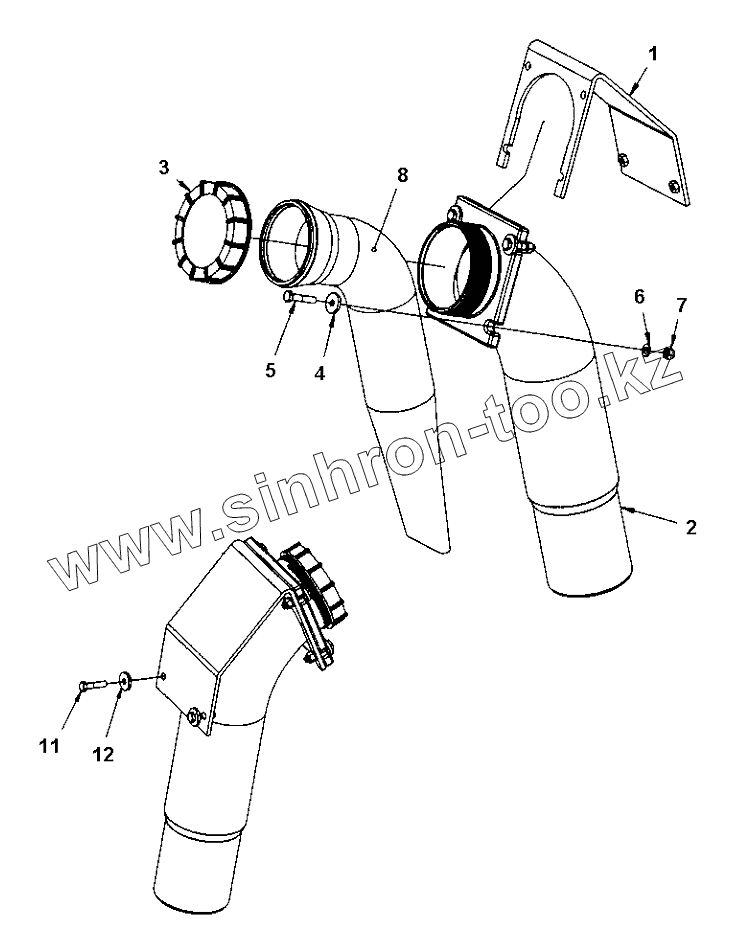 1
3
8
6
7
5
4
www.sinhron-too.kz
2
11
12