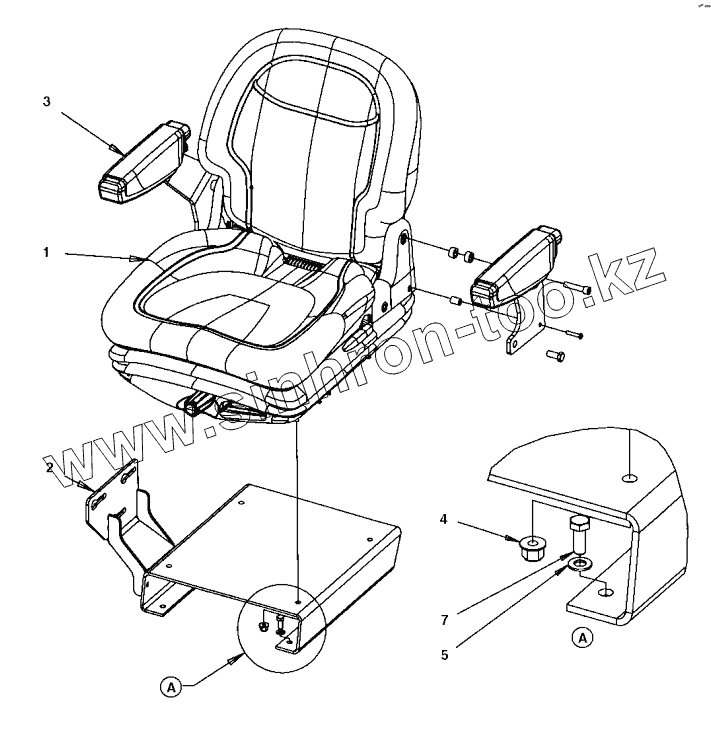 3

1

www.sinhron-too.kz

2

4

7

5

A

A