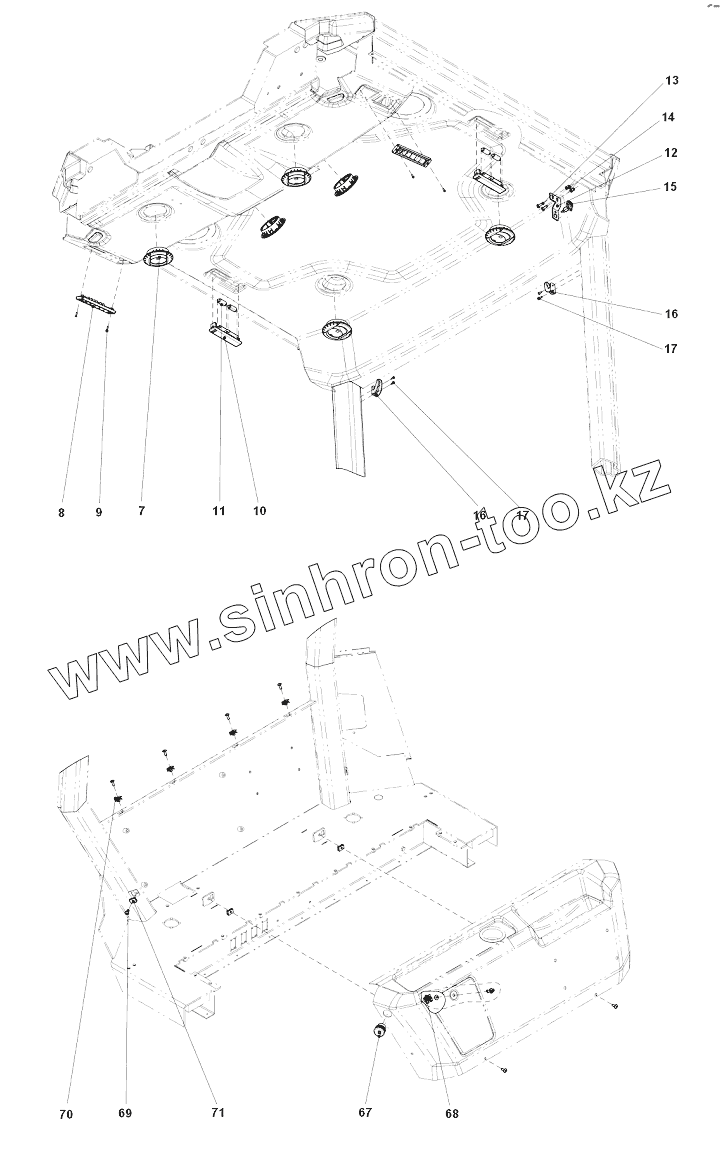 13
14
12
15
16
17
8
9
7
11
10
16
17
www.sinhron-too.kz
70
69
71
67
68