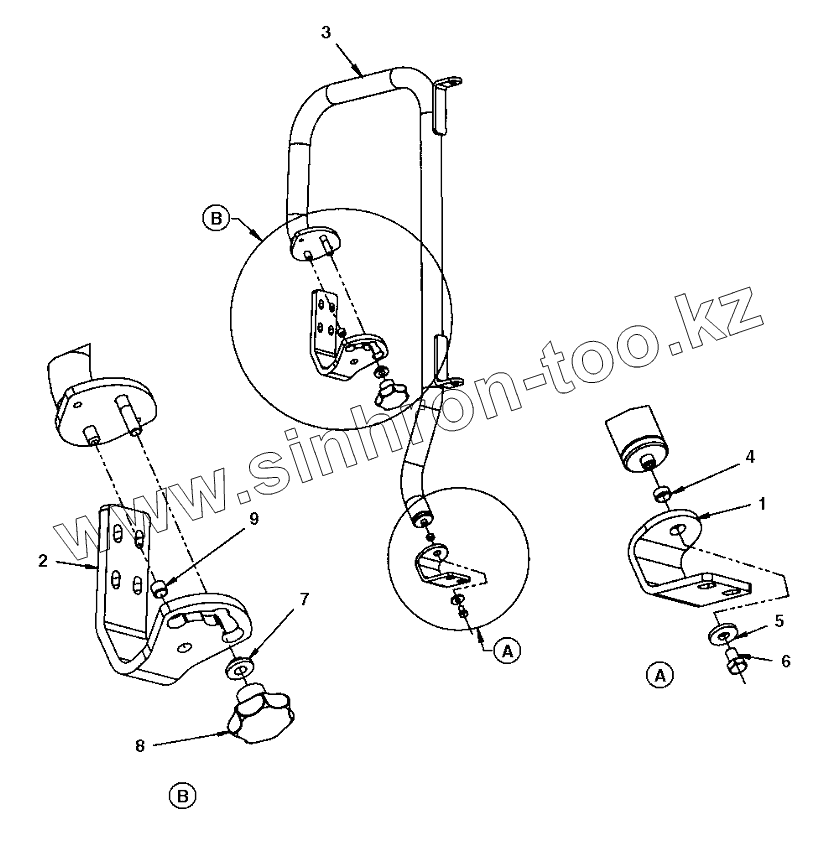 3
B
www.sinhron-too.kz
4
1
9
2
7
5
6
A
A
8
B