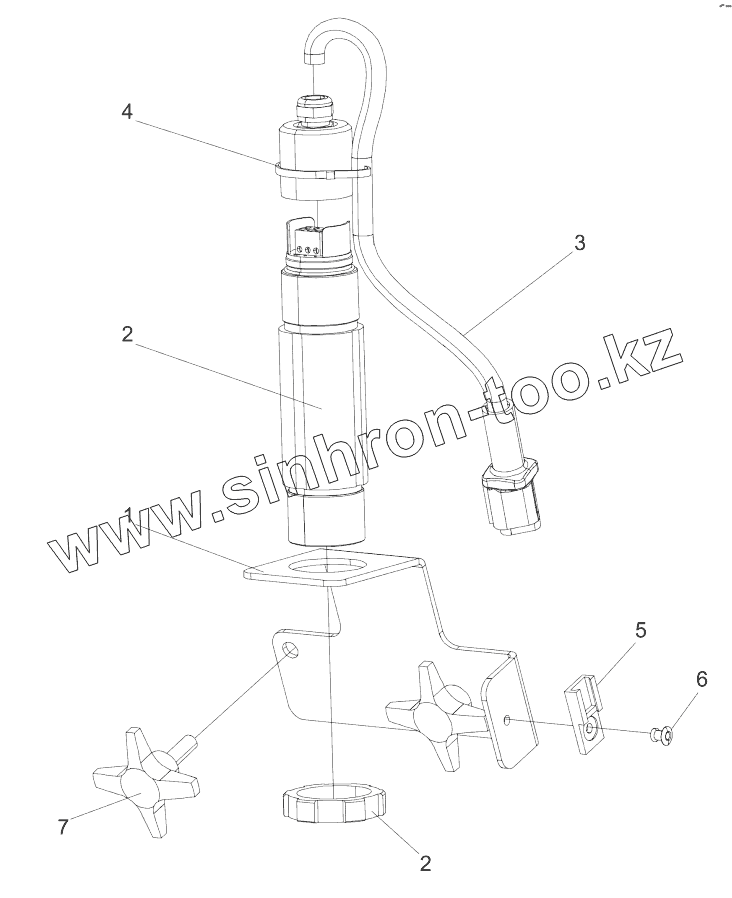 4
3
2
www.sinhron-too.kz
1
5
6
7
2