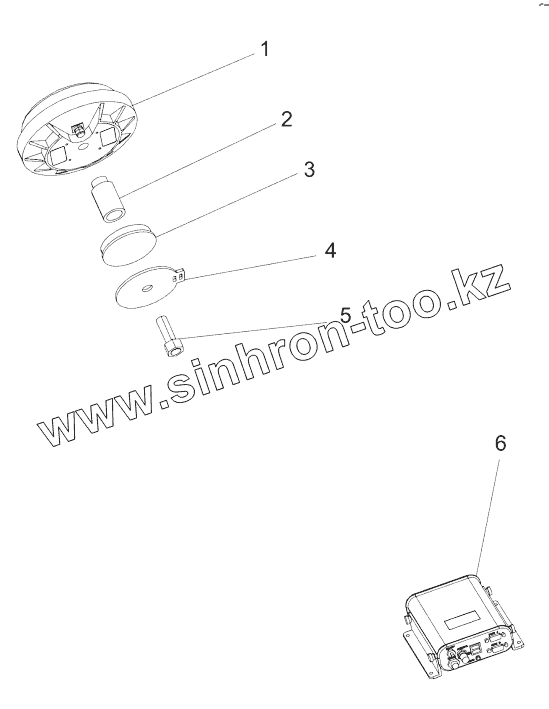 1
2
3
4
5
www.sinhron-too.kz
6