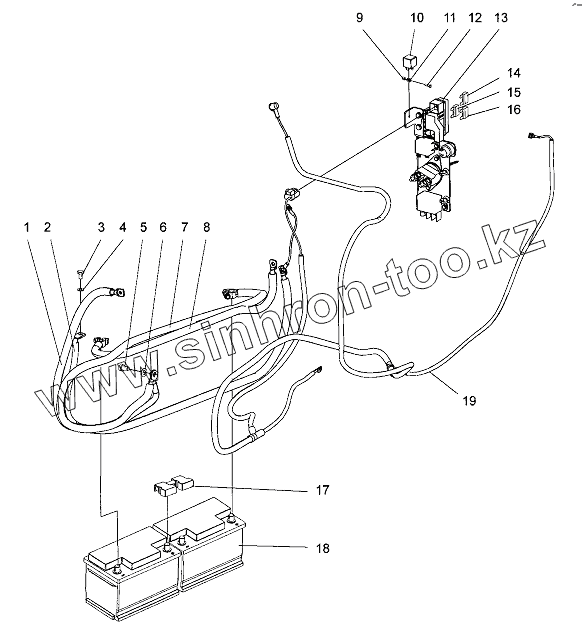 9 10 11 12 13

14

15

16

1 2 3 4 5 6 7 8

www.sinhron-too.kz

19

17

18