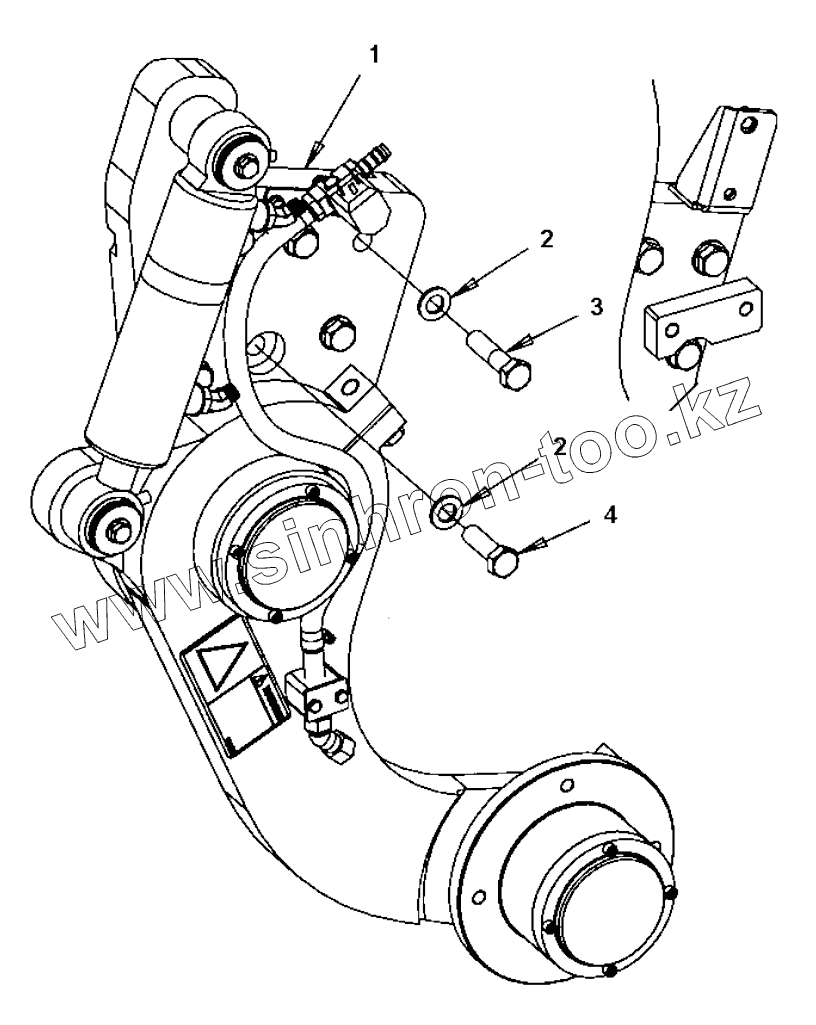 1
2
3
2
4
www.sinhron-too.kz