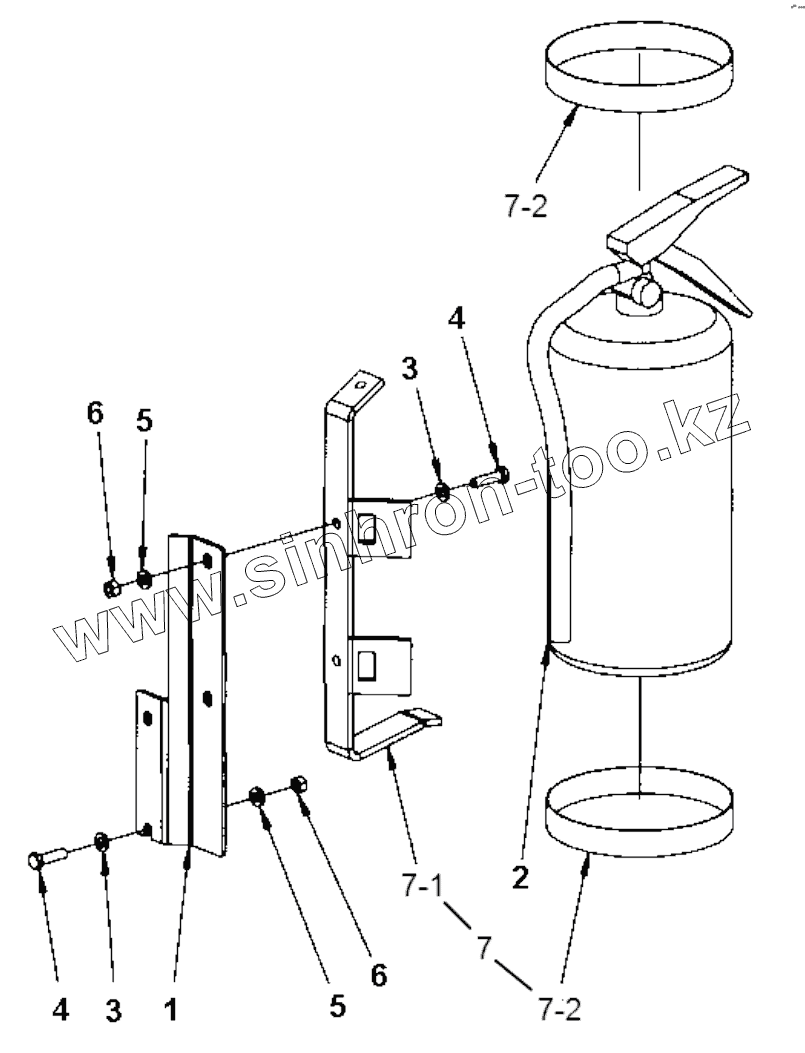 7-2

4

3

6

5

www.sinhron-too.kz

2

7-1

7

7-2

4 3 1 5 6