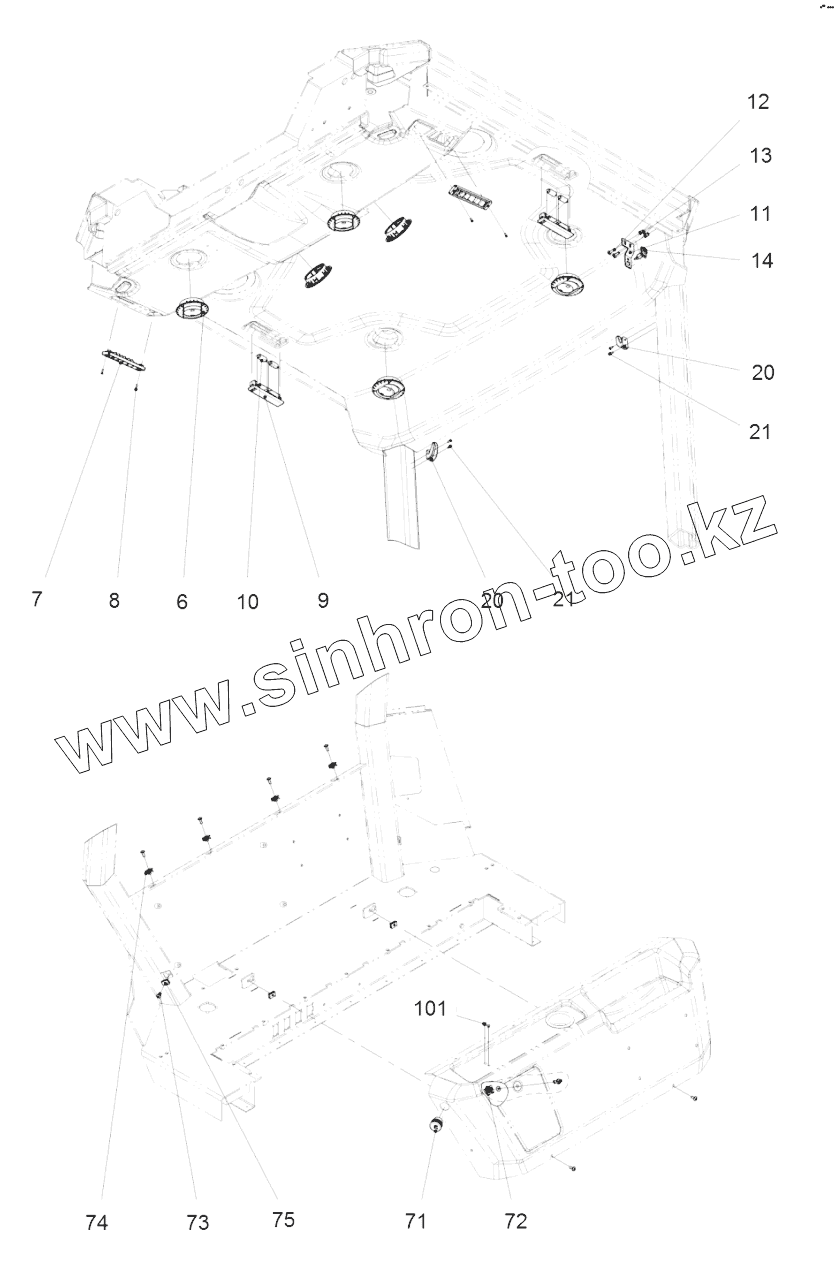 12
13
11
14
20
21
7
8
6
10
9
20
21
www.sinhron-too.kz
101
74
73
75
71
72