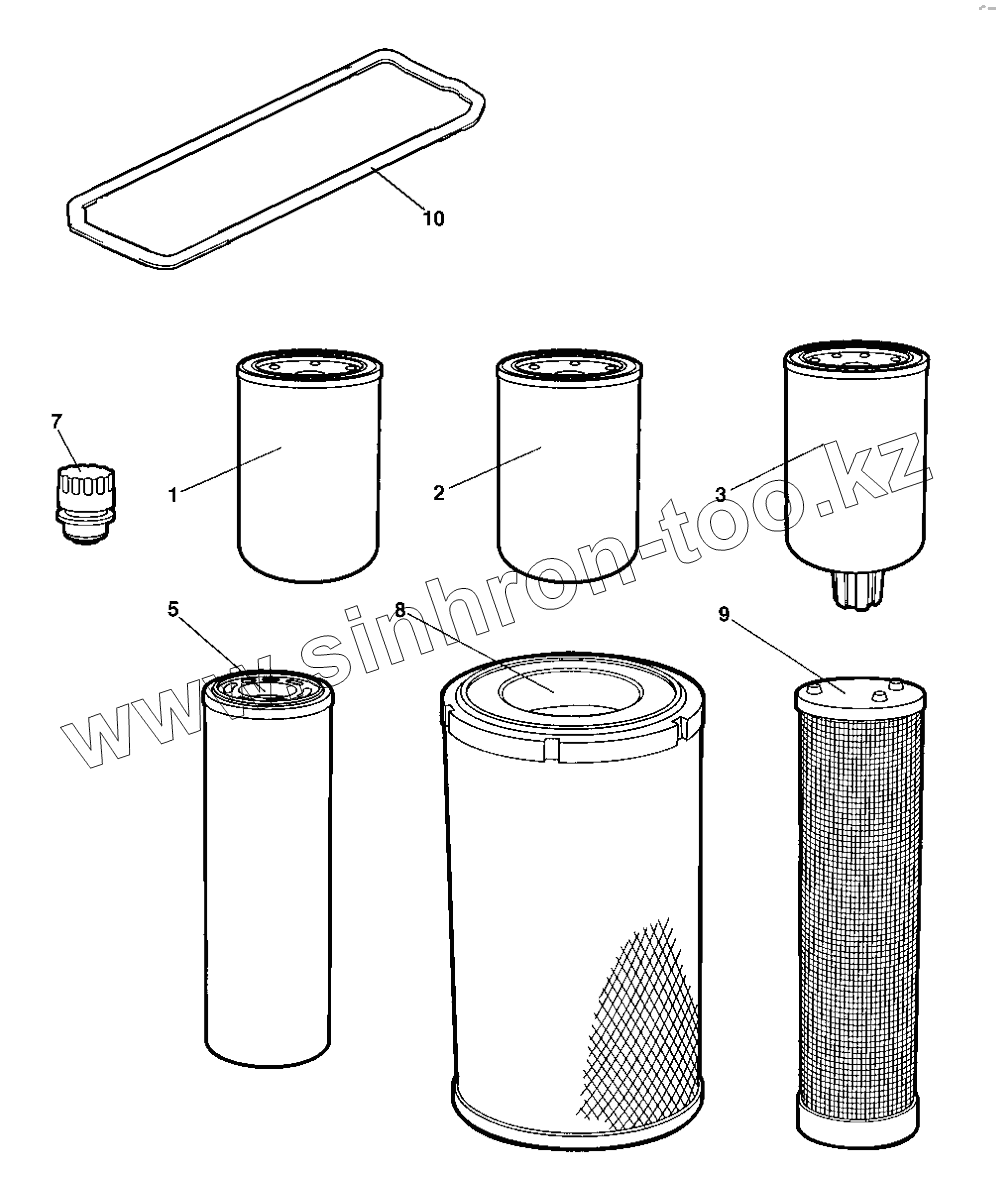 10

7

1

2

3

5

8

9

www.sinhron-too.kz