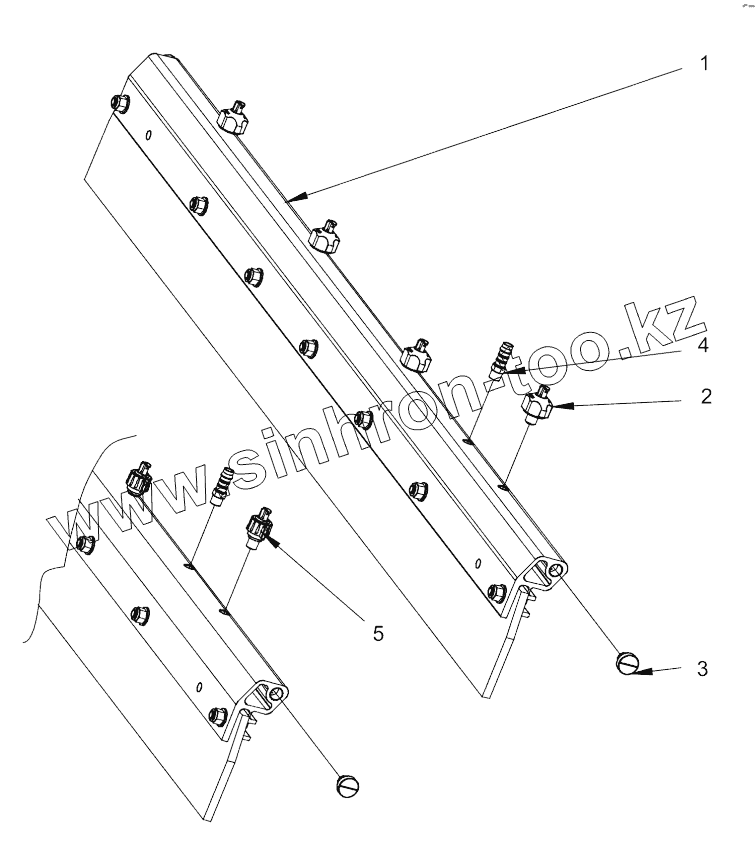 1
4
2
www.sinhron-too.kz
5
3