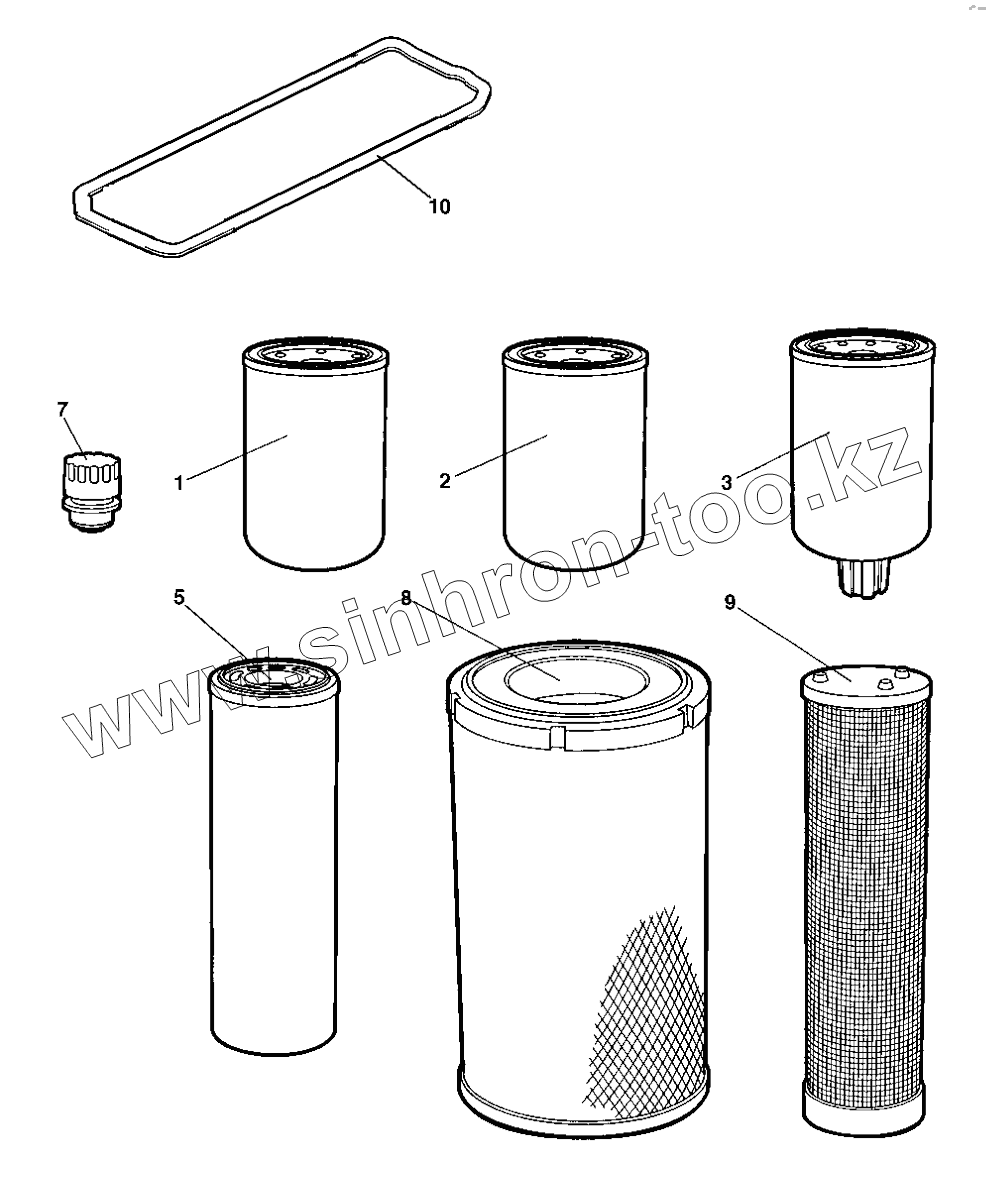 10

7

1

2

3

5

8

9

www.sinhron-too.kz