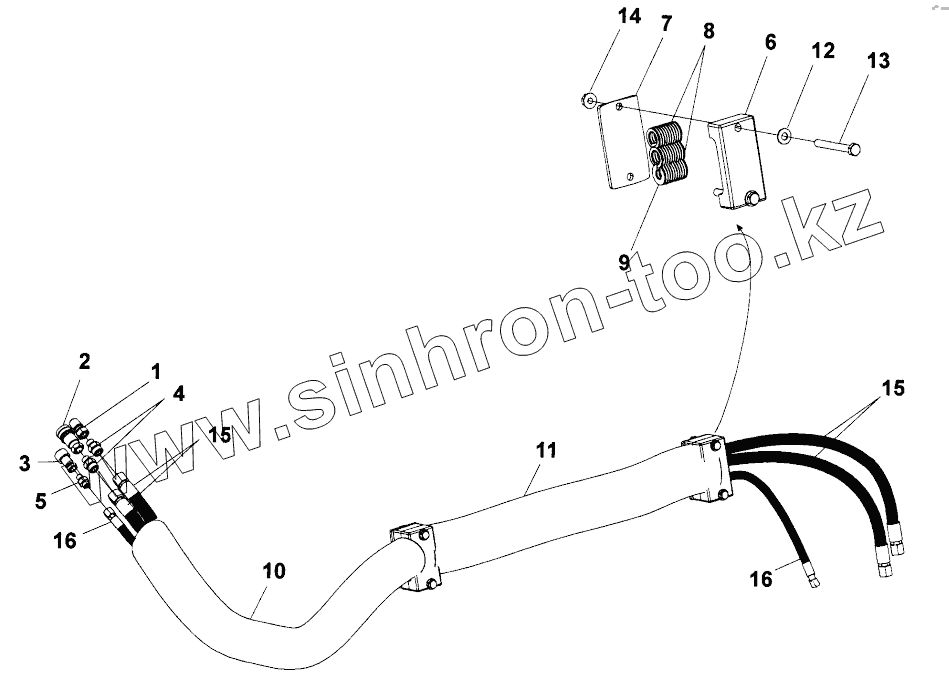 14
7
8
6
12
13
9
www.sinhron-too.kz
2
1
4
15
3
5
16
11
15
10
16