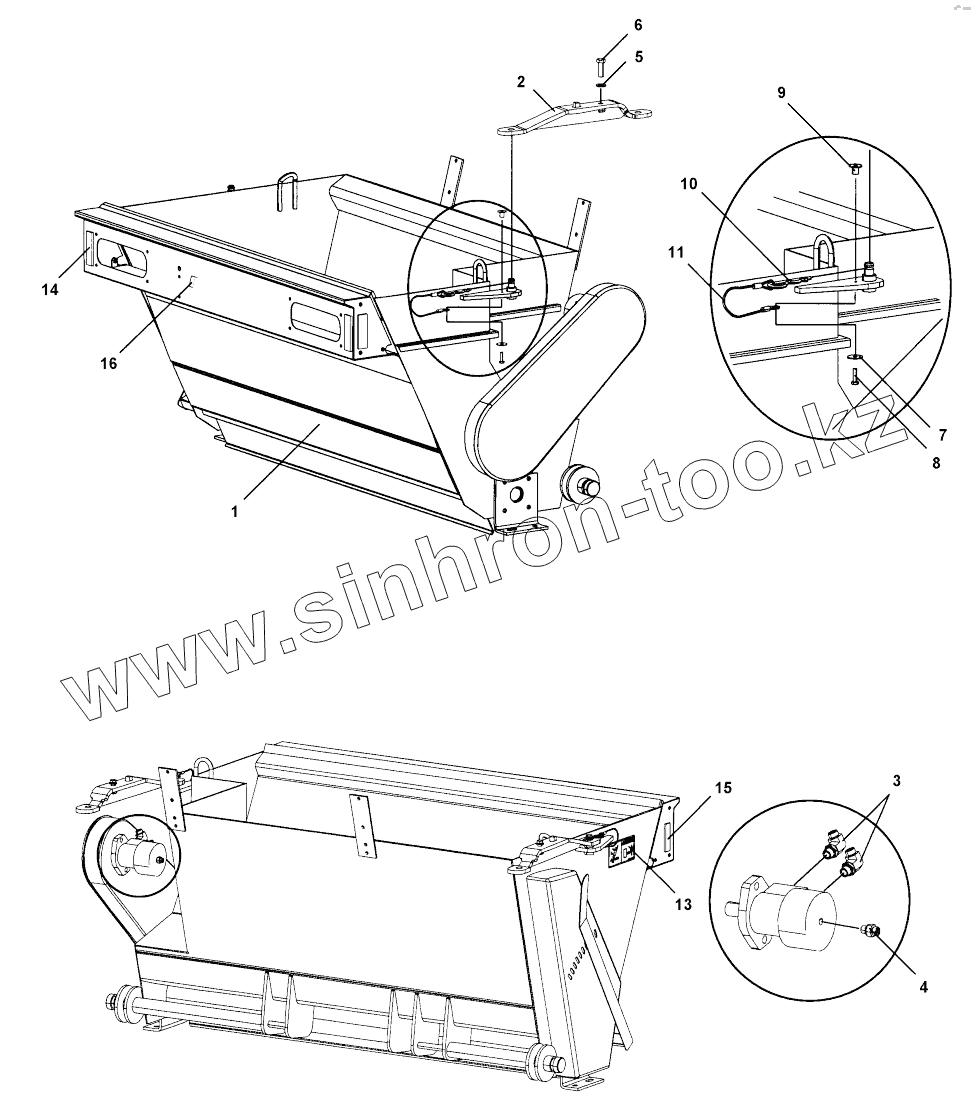 6
5
2
9
10
11
14
16
7
8
1
www.sinhron-too.kz
15
3
13
4