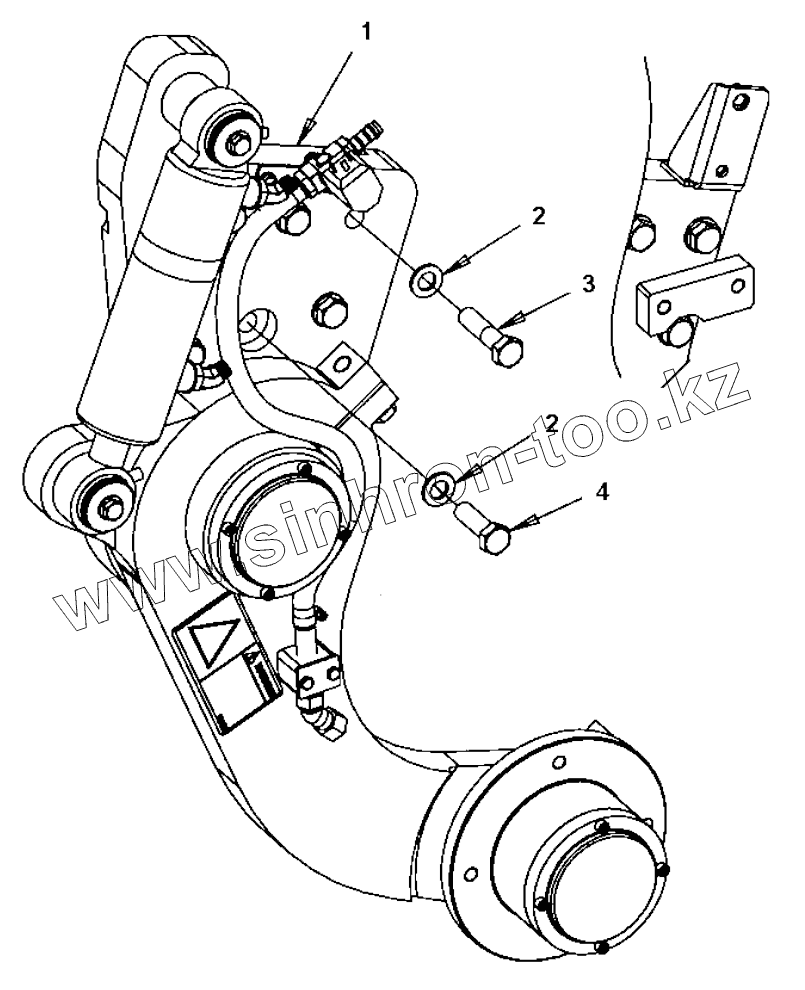 1
2
3
2
4
www.sinhron-too.kz