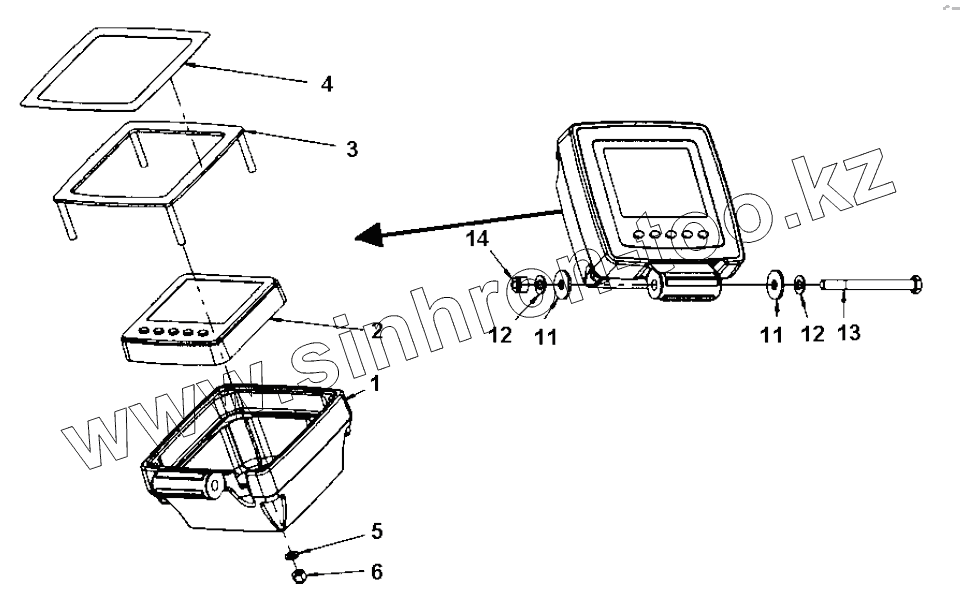 4
3
2
1
5
6
14
12
11
11
12
13
www.sinhron-too.kz