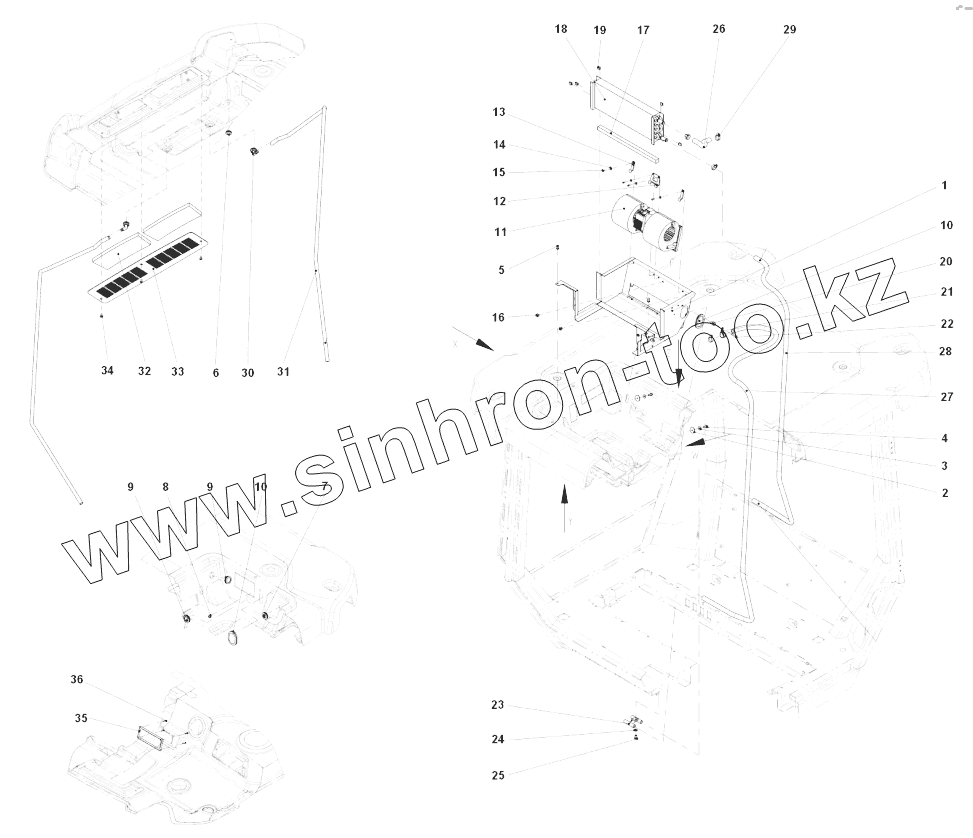 18 19 17 26 29

13

14

15

12

11

5

16

1

10

20

21

22

28

27

4

3

2

34 32 33 6 30 31

9 8 9 10 7

36

35

23

24

25

www.sinhron-too.kz