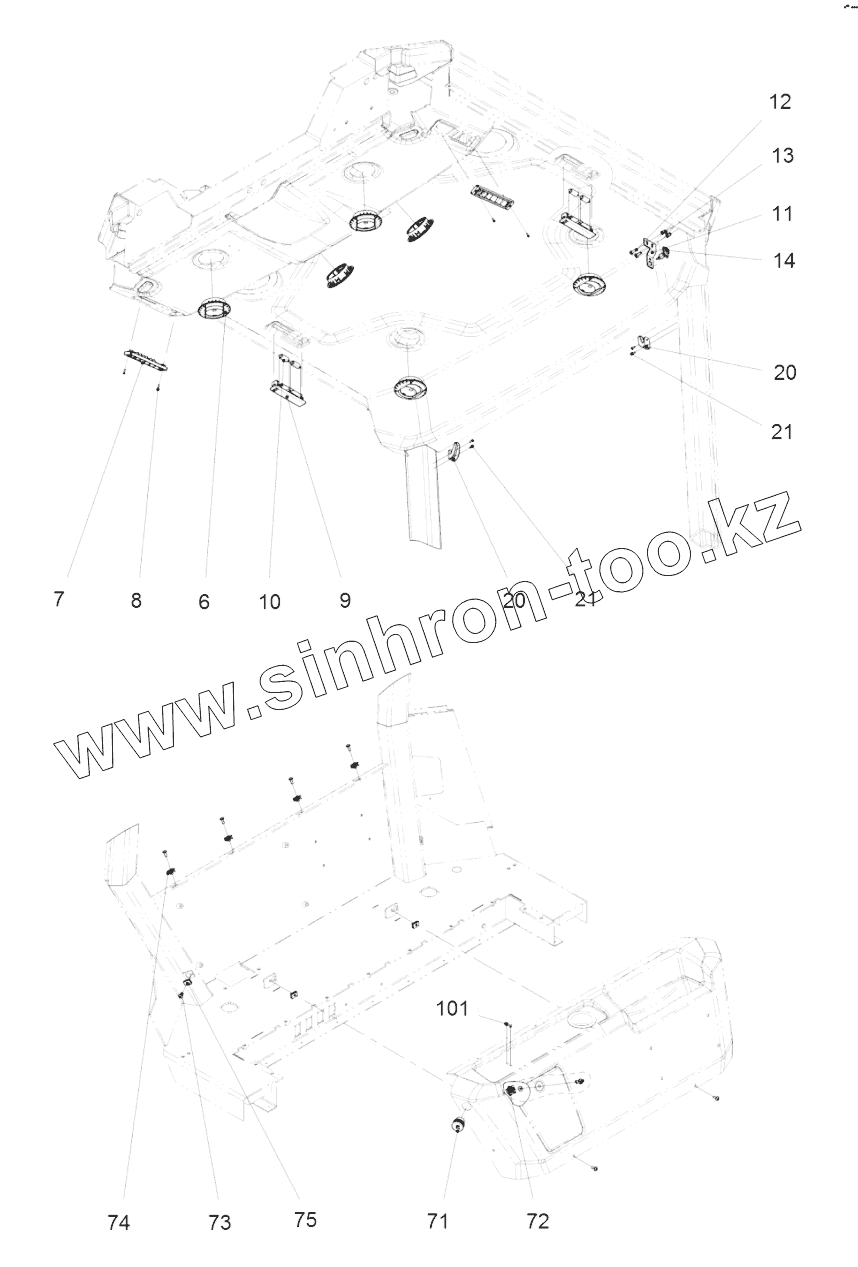 12
13
11
14
20
21
7
8
6
10
9
20
21
www.sinhron-too.kz
101
74
73
75
71
72