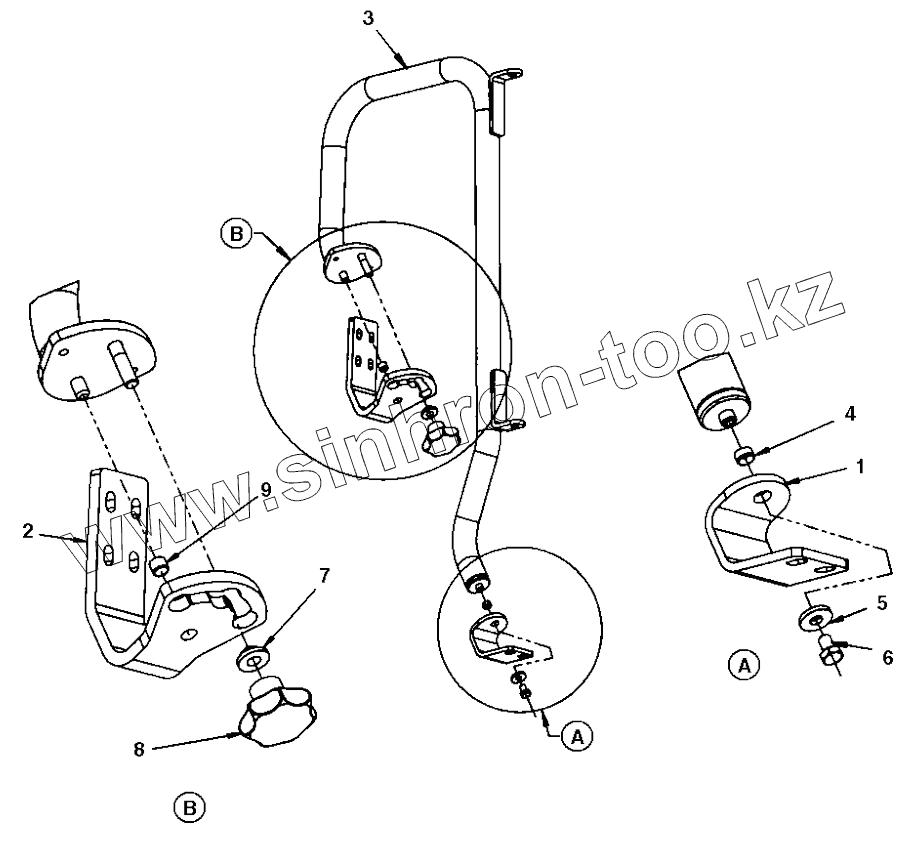 3
B
www.sinhron-too.kz
4
1
2
9
7
5
6
A
A
8
B