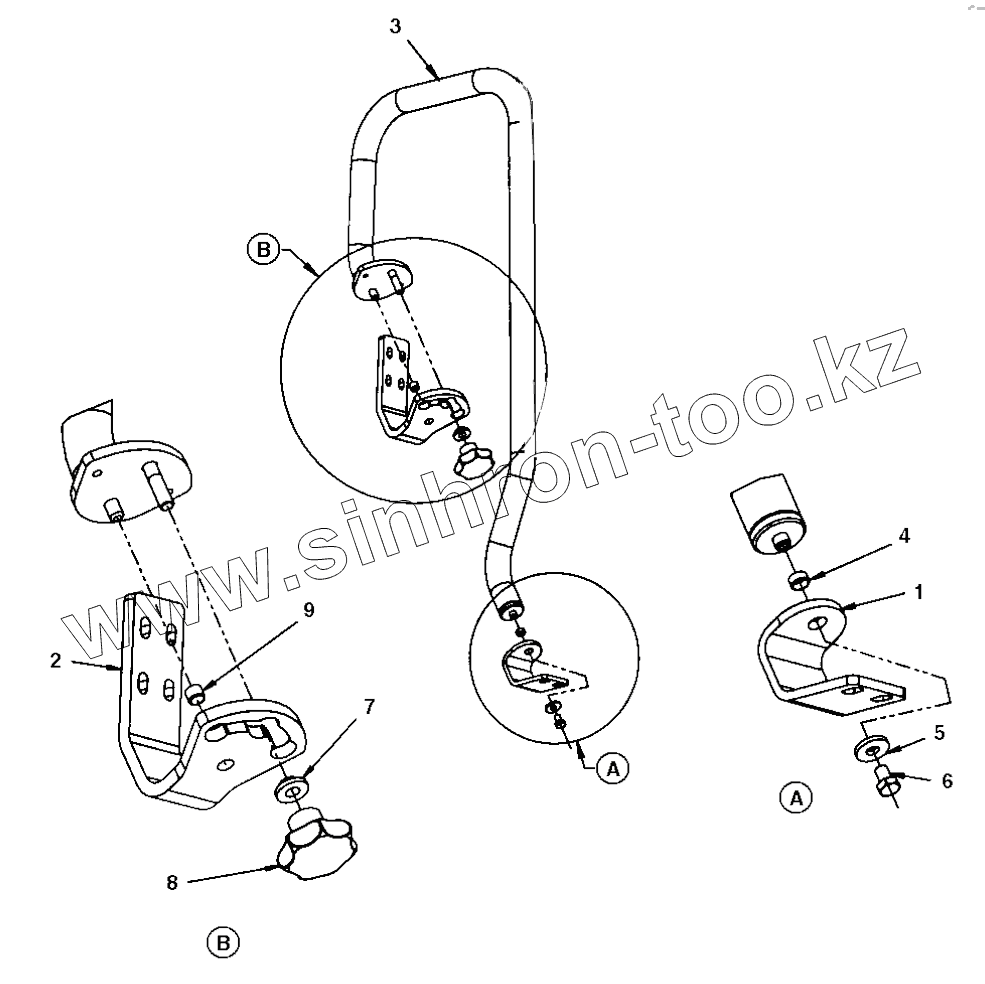 3

B

www.sinhron-too.kz

4

1

9

2

7

5

6

A

A

8

B